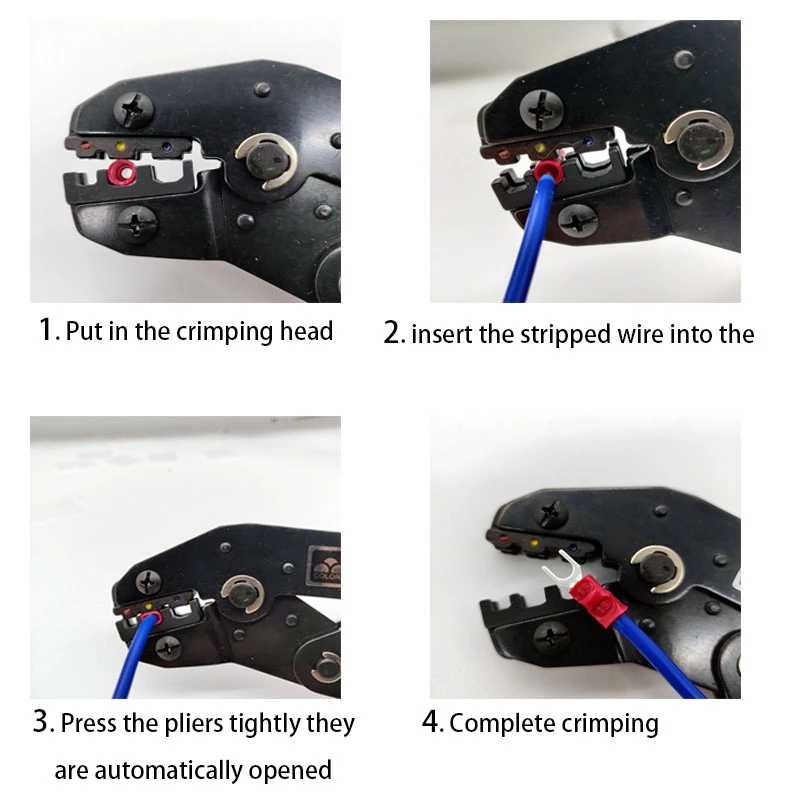 1. Put in the crimping head

2. insert the stripped wire into the

3. Press the pliers tightly they are automatically opened

4. Complete crimping