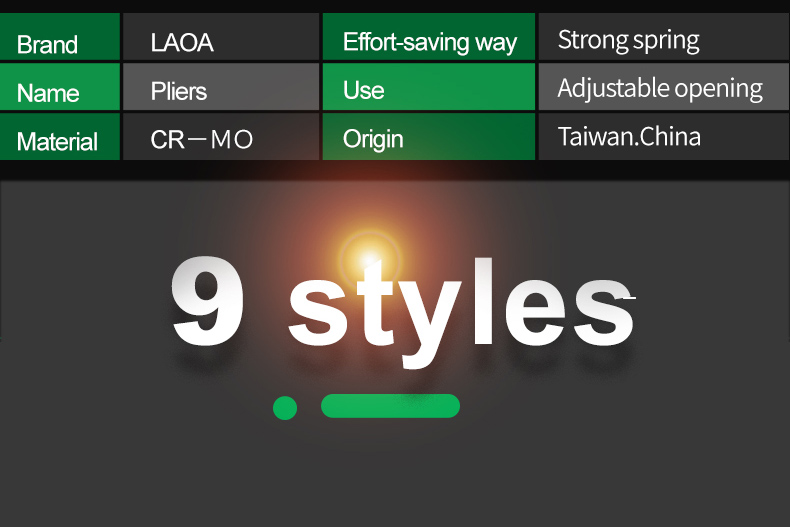 | Brand | LAOA | Effort-saving way | Strong spring |
|---|---|---|---|
| Name | Pliers | Use | Adjustable opening |
| Material | CR—MO | Origin | Taiwan.China |

9 styles