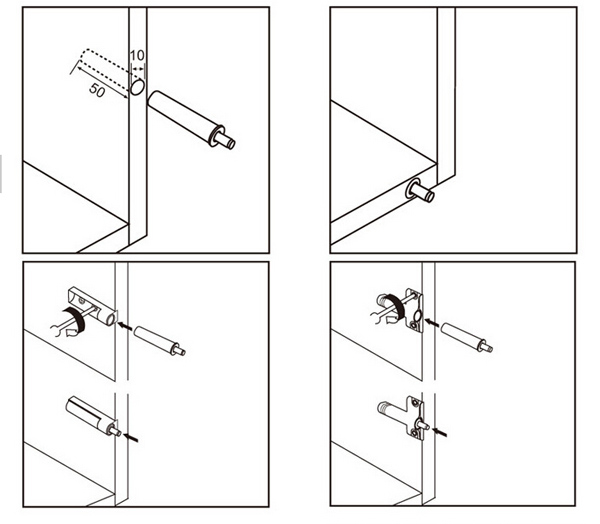 10
50