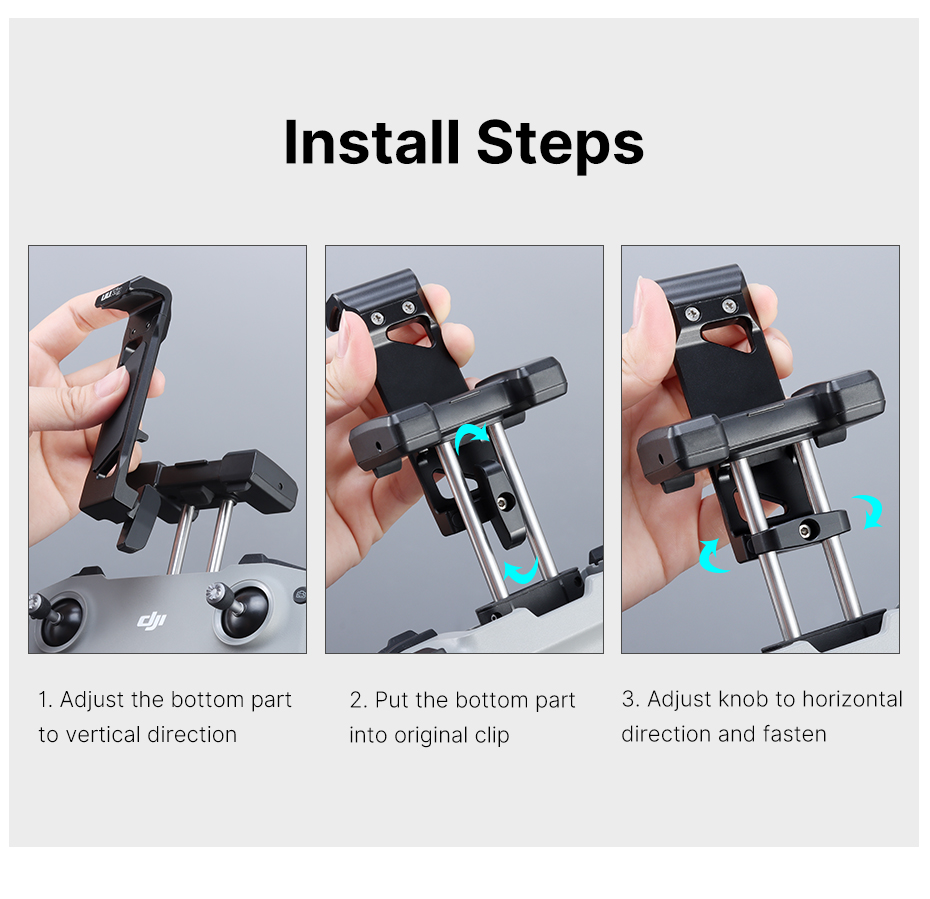 Install Steps

dji

1. Adjust the bottom part to vertical direction

2. Put the bottom part into original clip

3. Adjust knob to horizontal direction and fasten