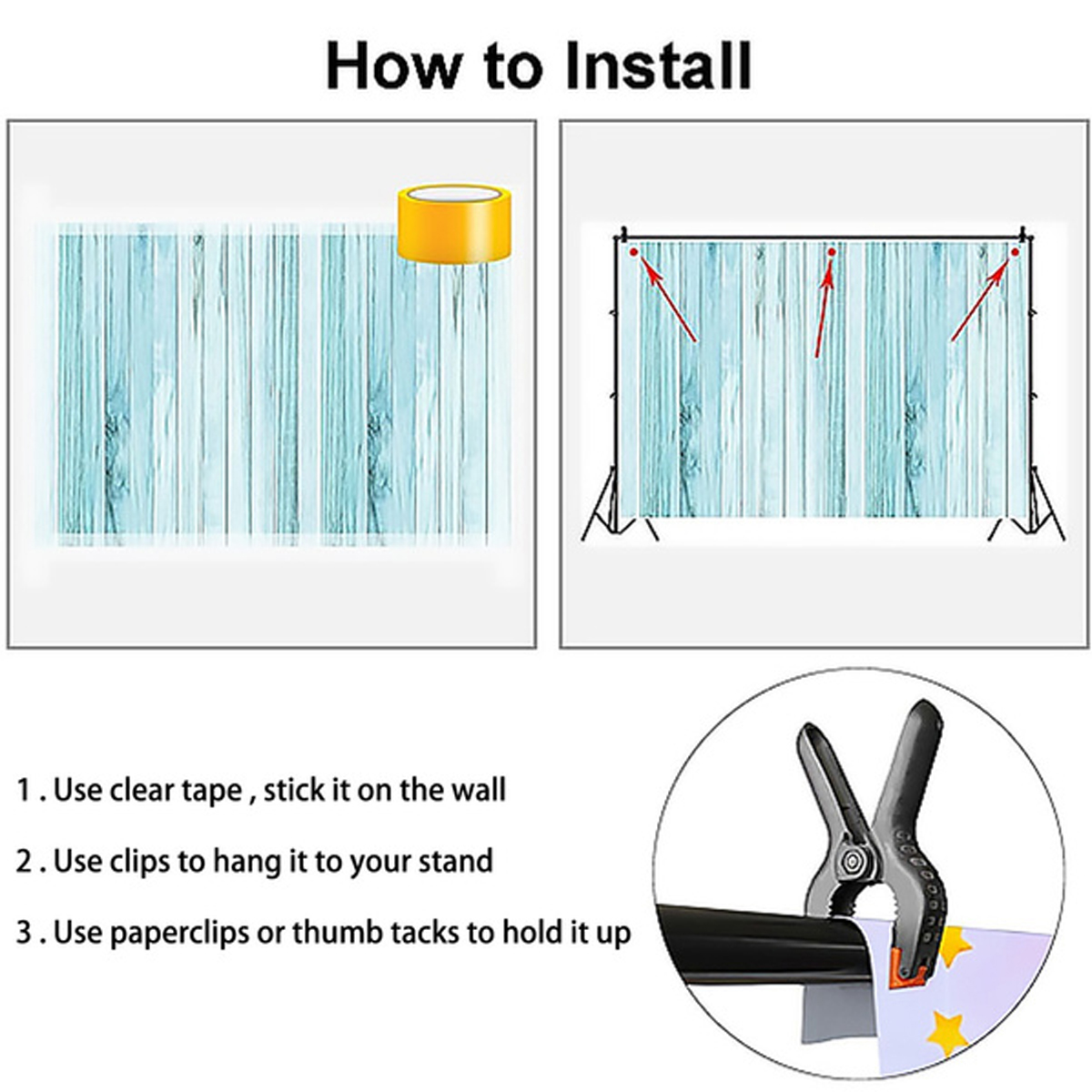 How to Install

1 . Use clear tape , stick it on the wall

2 . Use clips to hang it to your stand

3 . Use paperclips or thumb tacks to hold it up