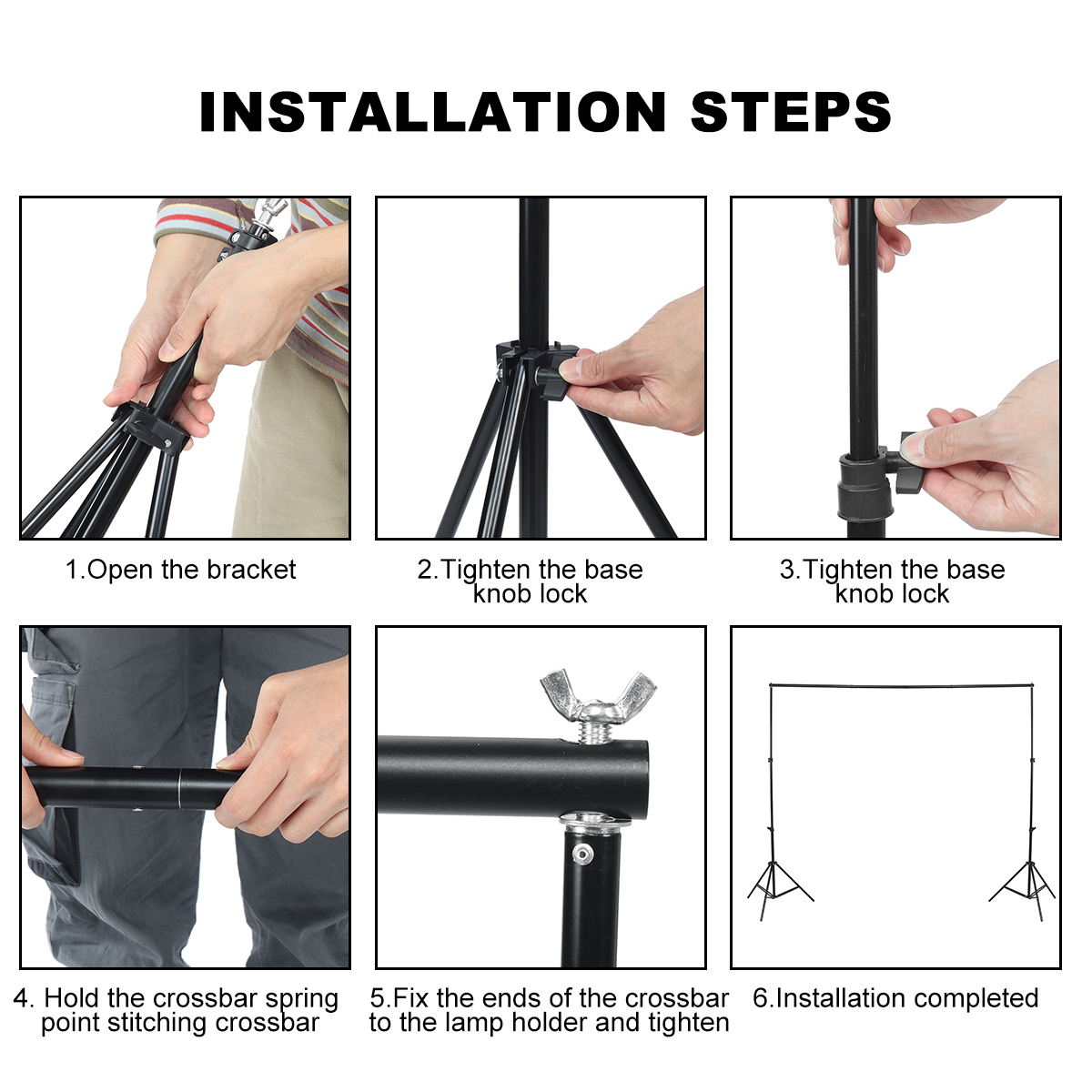 INSTALLATION STEPS

1.Open the bracket

2.Tighten the base knob lock

3.Tighten the base knob lock

4. Hold the crossbar spring point stitching crossbar

5.Fix the ends of the crossbar to the lamp holder and tighten

6.Installation completed