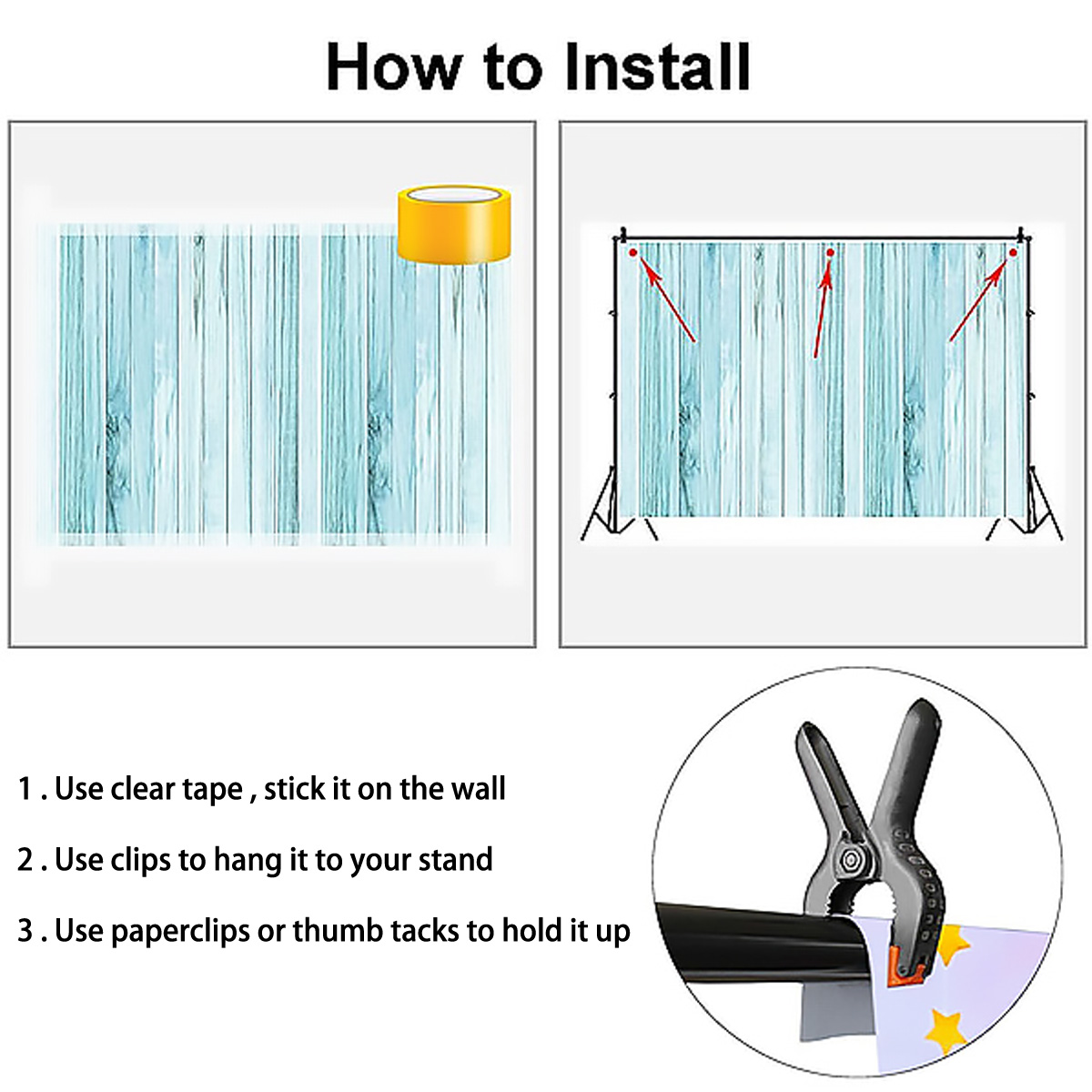 How to Install

1 . Use clear tape , stick it on the wall

2 . Use clips to hang it to your stand

3 . Use paperclips or thumb tacks to hold it up