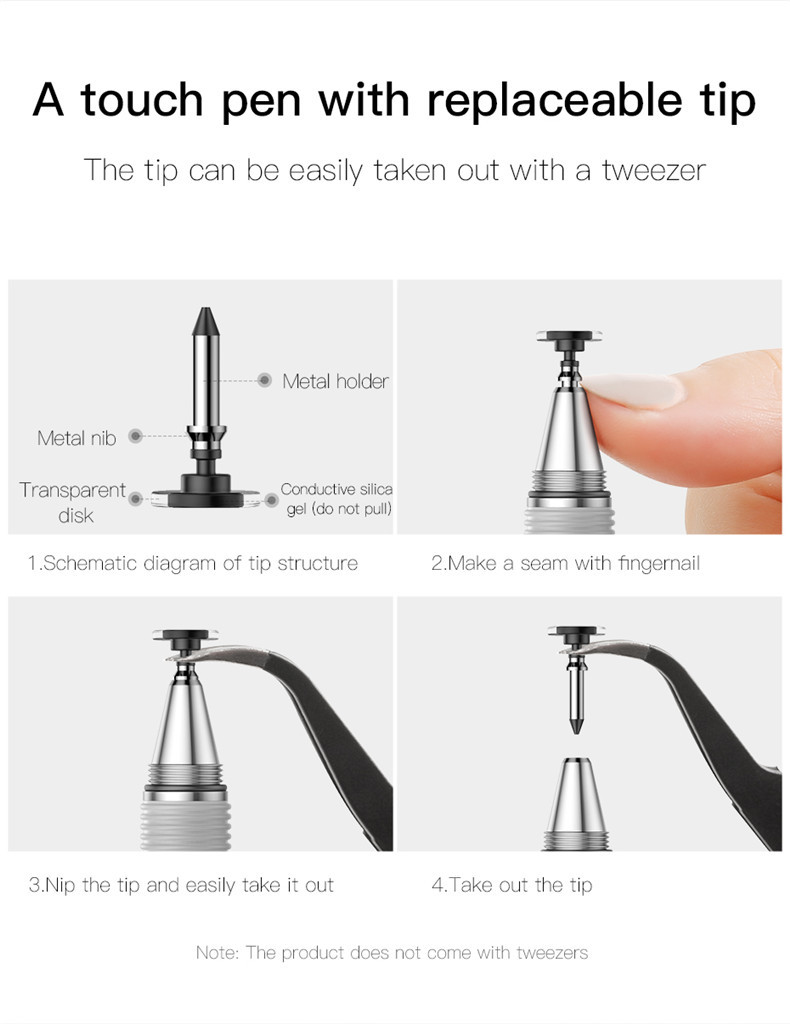 A touch pen with replaceable tip

The tip can be easily taken out with a tweezer

Metal holder

Metal nib

Transparent disk

Conductive silica gel (do not pull)

1.Schematic diagram of tip structure

2.Make a seam with fingernail

3.Nip the tip and easily take it out

4.Take out the tip

Note: The product does not come with tweezers