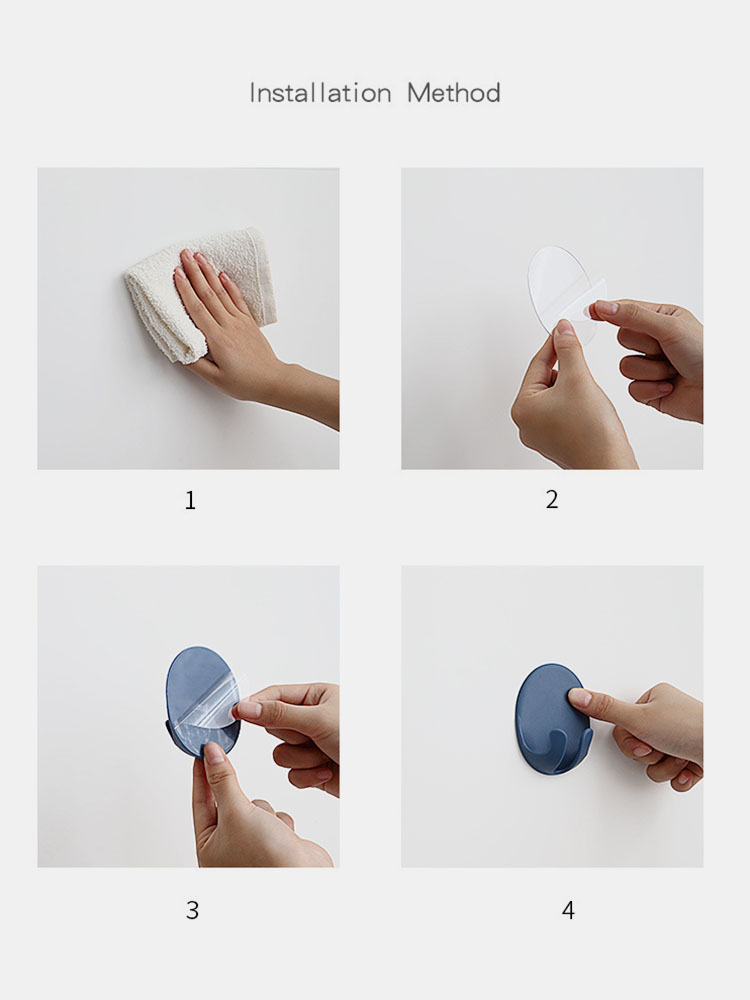 Installation Method

1

2

3

4