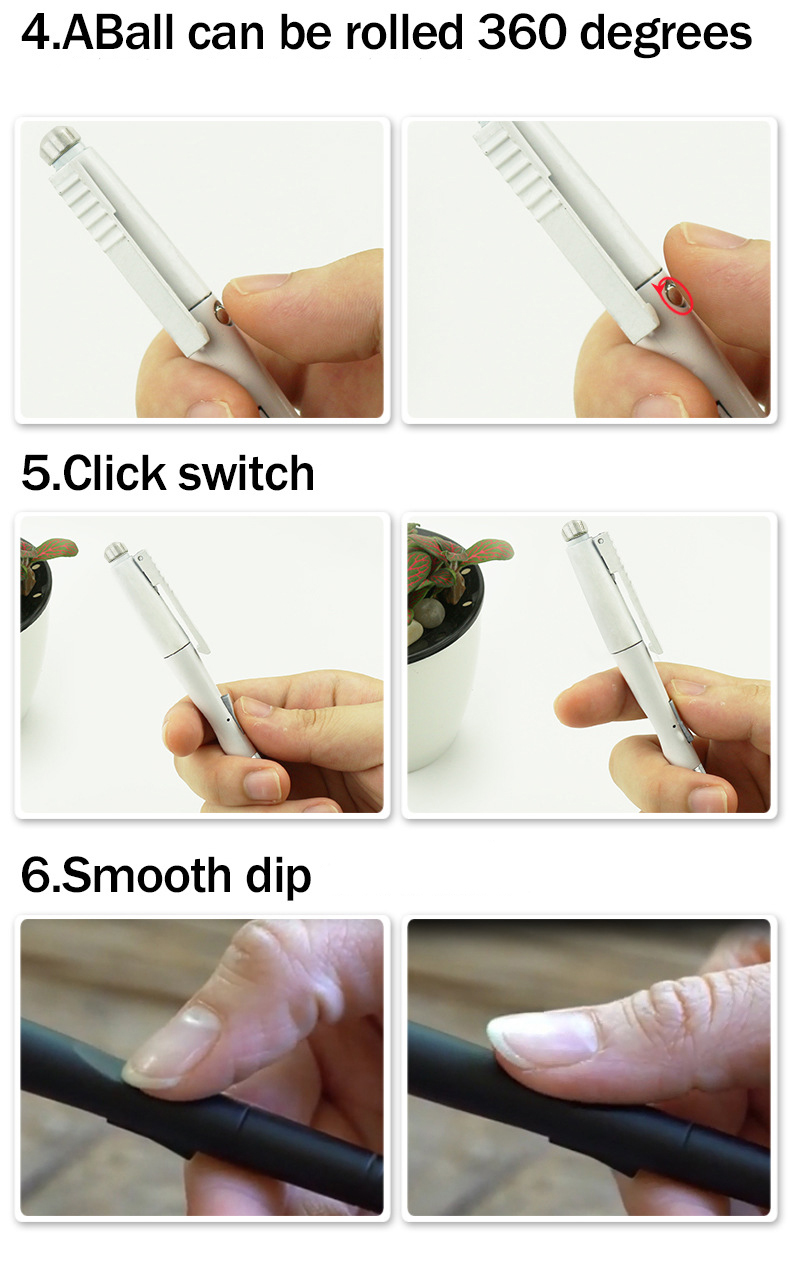 4.ABall can be rolled 360 degrees

5.Click switch

6.Smooth dip