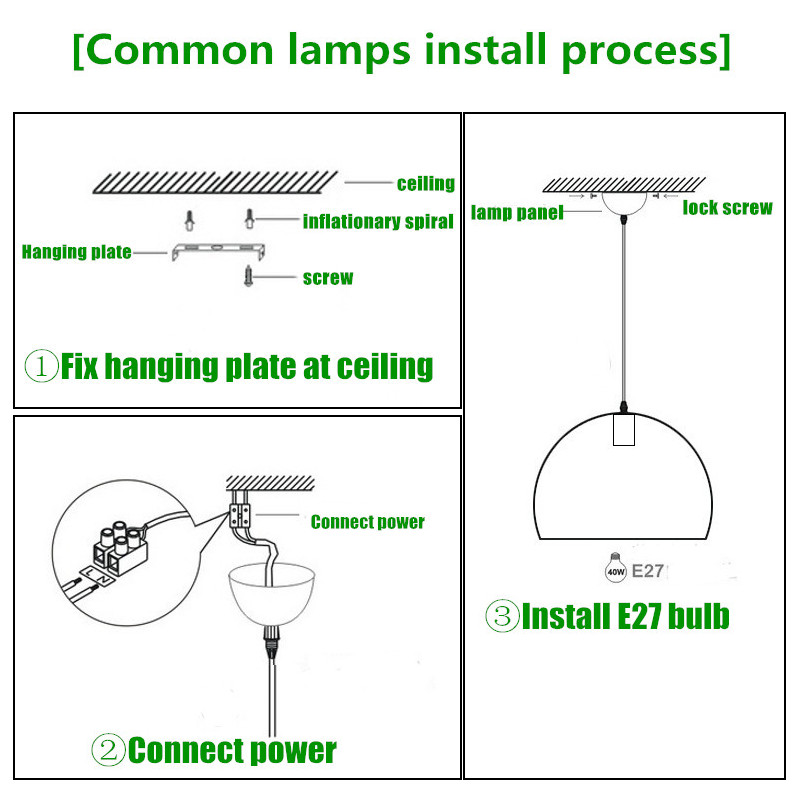 [Common lamps install process]

ceiling

inflationary spiral

Hanging plate

screw

①Fix hanging plate at ceiling

Connect power

②Connect power

lamp panel

lock screw

40W E27

③Install E27 bulb