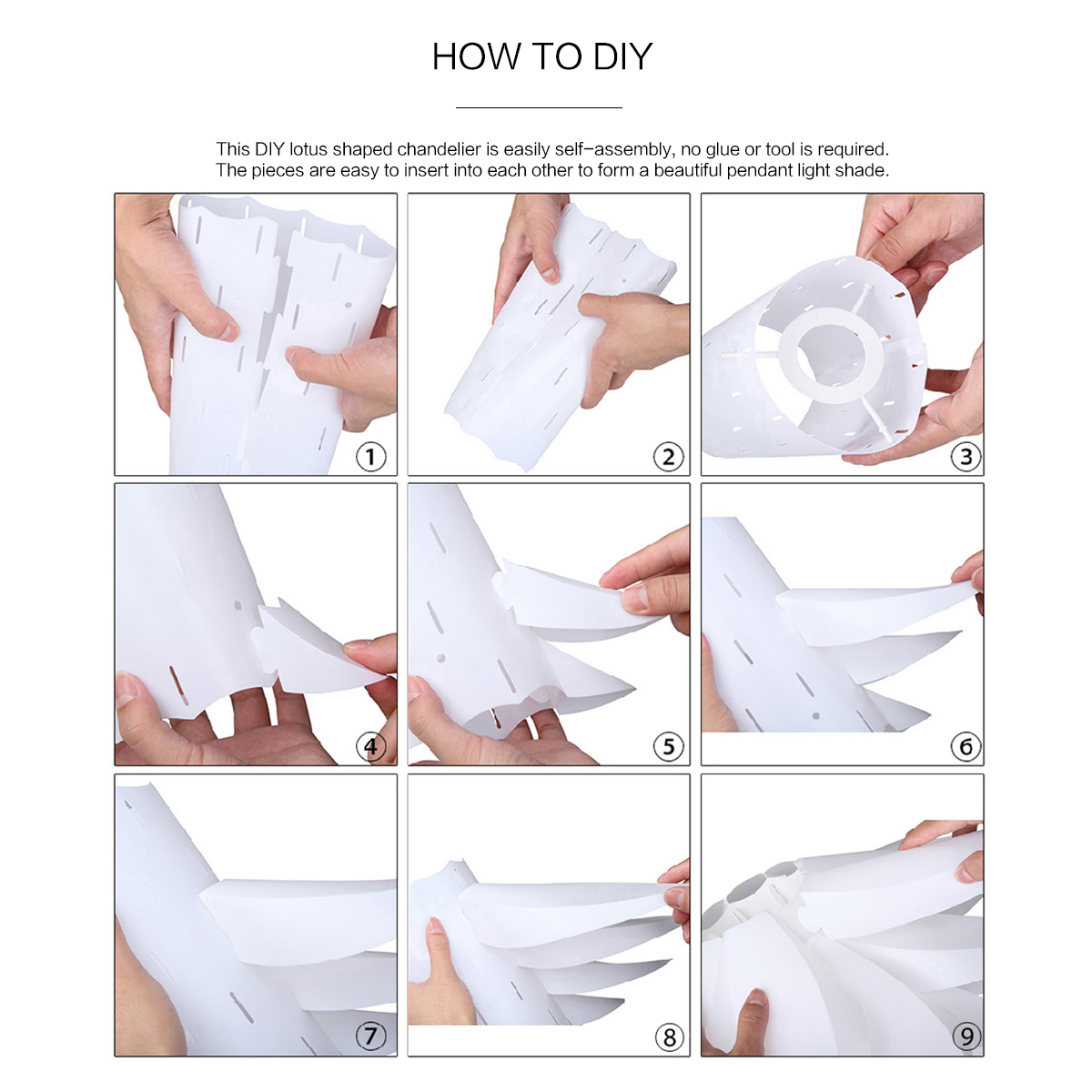 HOW TO DIY

This DIY lotus shaped chandelier is easily self-assembly, no glue or tool is required. The pieces are easy to insert into each other to form a beautiful pendant light shade.

①

②

③

④

⑤

⑥

⑦

⑧

⑨