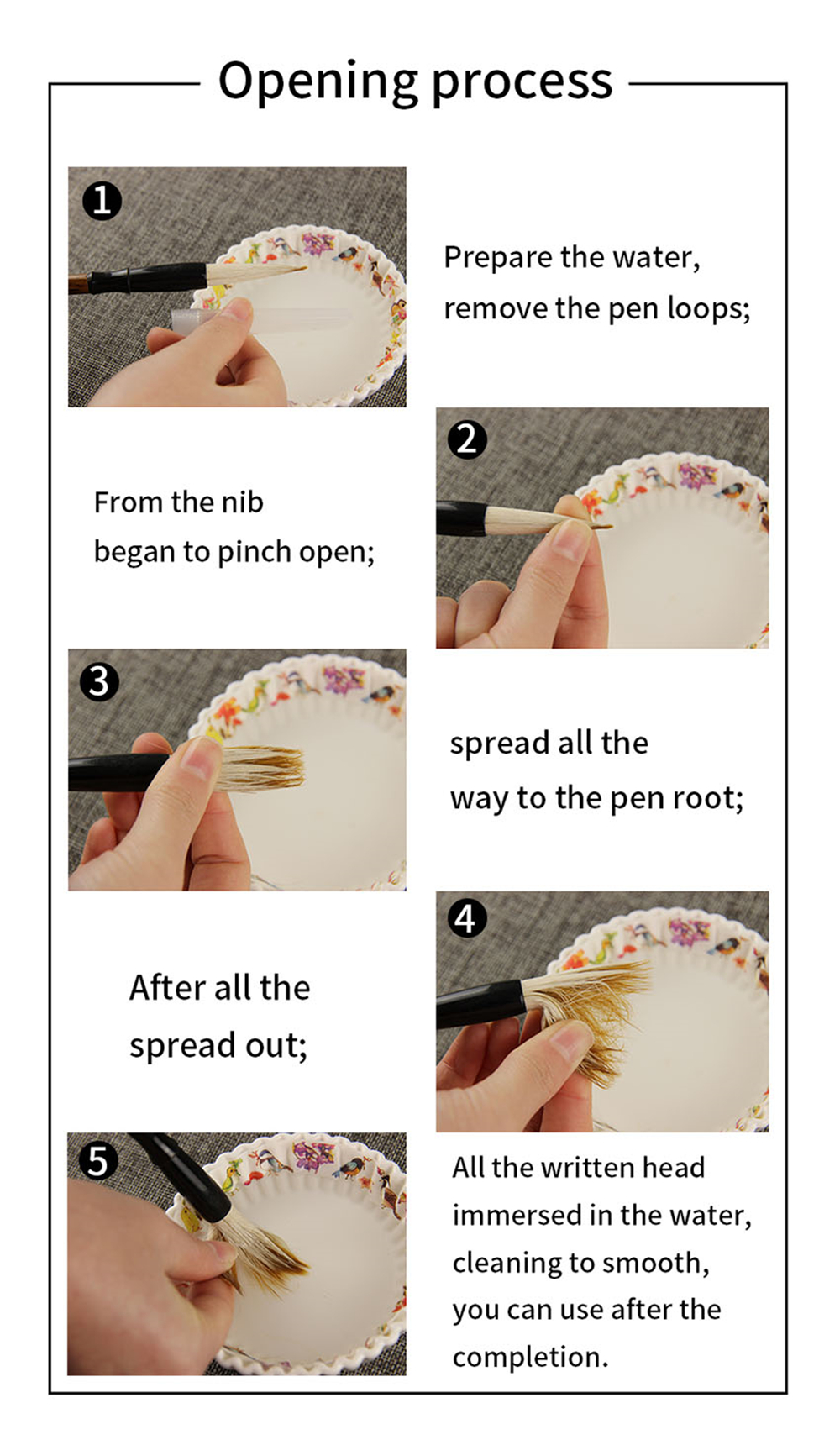 Opening process

1

Prepare the water, remove the pen loops;

2

From the nib began to pinch open;

3

spread all the way to the pen root;

4

After all the spread out;

5

All the written head immersed in the water, cleaning to smooth, you can use after the completion.