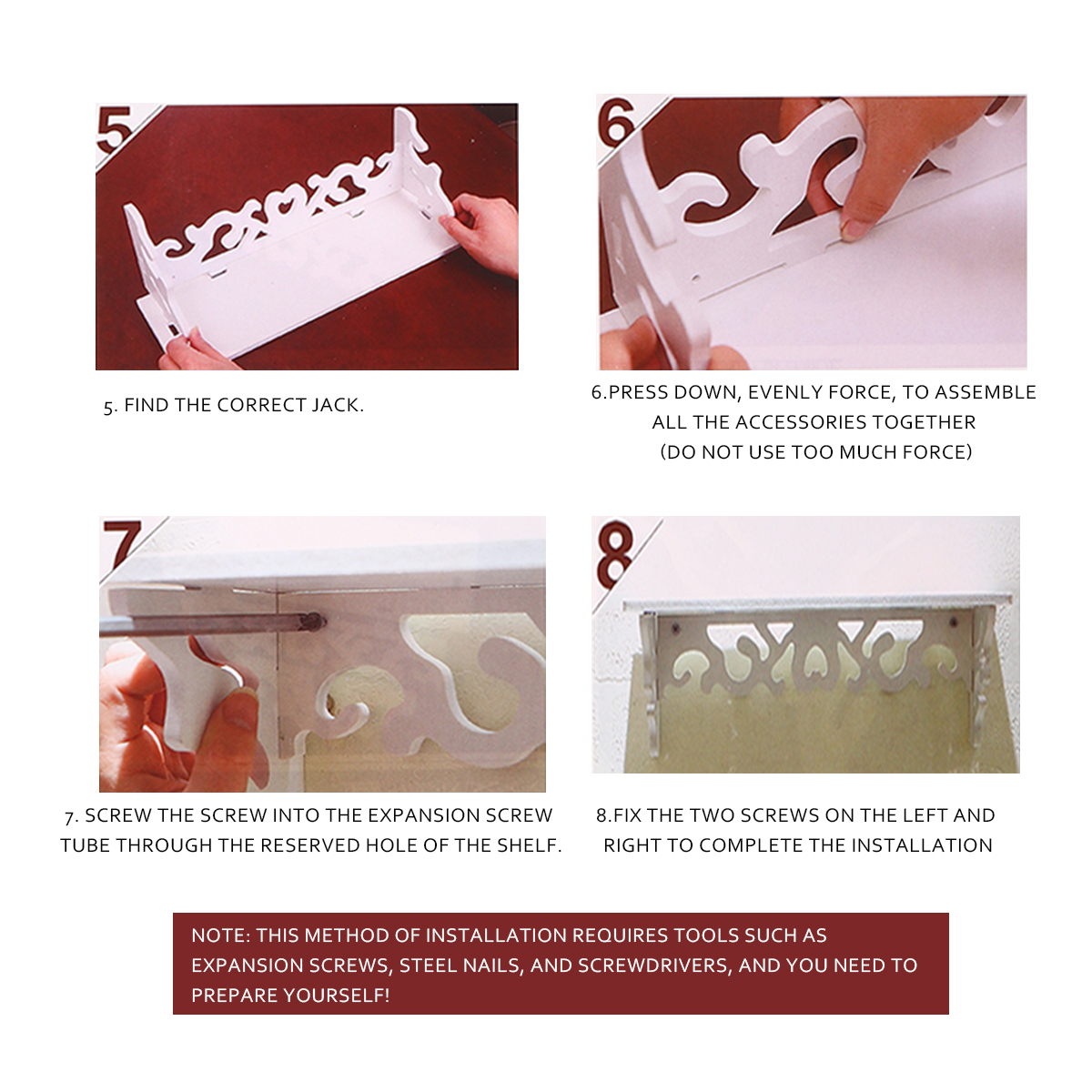 5

5. FIND THE CORRECT JACK.

6

6.PRESS DOWN, EVENLY FORCE, TO ASSEMBLE ALL THE ACCESSORIES TOGETHER (DO NOT USE TOO MUCH FORCE)

7

7. SCREW THE SCREW INTO THE EXPANSION SCREW TUBE THROUGH THE RESERVED HOLE OF THE SHELF.

8

8.FIX THE TWO SCREWS ON THE LEFT AND RIGHT TO COMPLETE THE INSTALLATION

NOTE: THIS METHOD OF INSTALLATION REQUIRES TOOLS SUCH AS EXPANSION SCREWS, STEEL NAILS, AND SCREWDRIVERS, AND YOU NEED TO PREPARE YOURSELF!