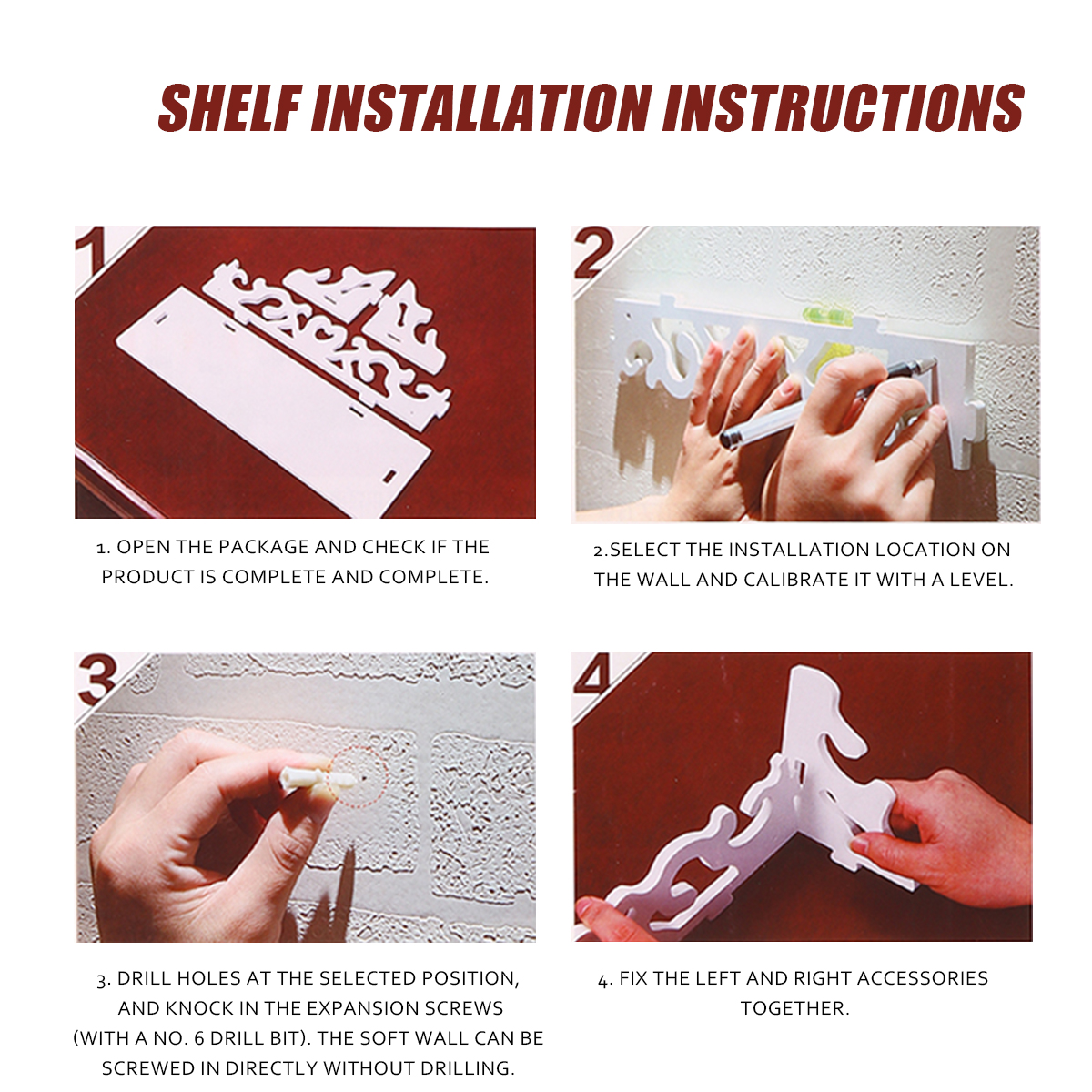 SHELF INSTALLATION INSTRUCTIONS

1

1. OPEN THE PACKAGE AND CHECK IF THE PRODUCT IS COMPLETE AND COMPLETE.

2

2.SELECT THE INSTALLATION LOCATION ON THE WALL AND CALIBRATE IT WITH A LEVEL.

3

3. DRILL HOLES AT THE SELECTED POSITION, AND KNOCK IN THE EXPANSION SCREWS (WITH A NO. 6 DRILL BIT). THE SOFT WALL CAN BE SCREWED IN DIRECTLY WITHOUT DRILLING.

4

4. FIX THE LEFT AND RIGHT ACCESSORIES TOGETHER.