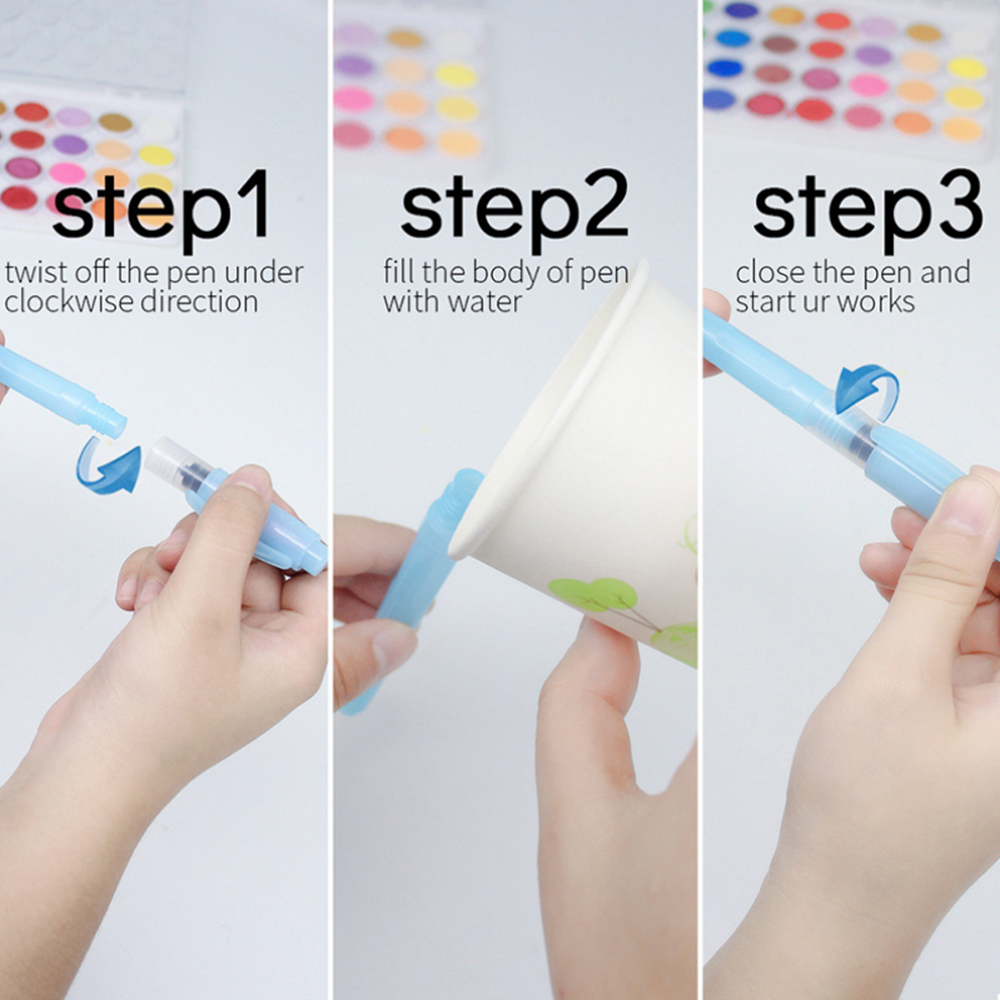 step1
twist off the pen under clockwise direction

step2
fill the body of pen with water

step3
close the pen and start ur works