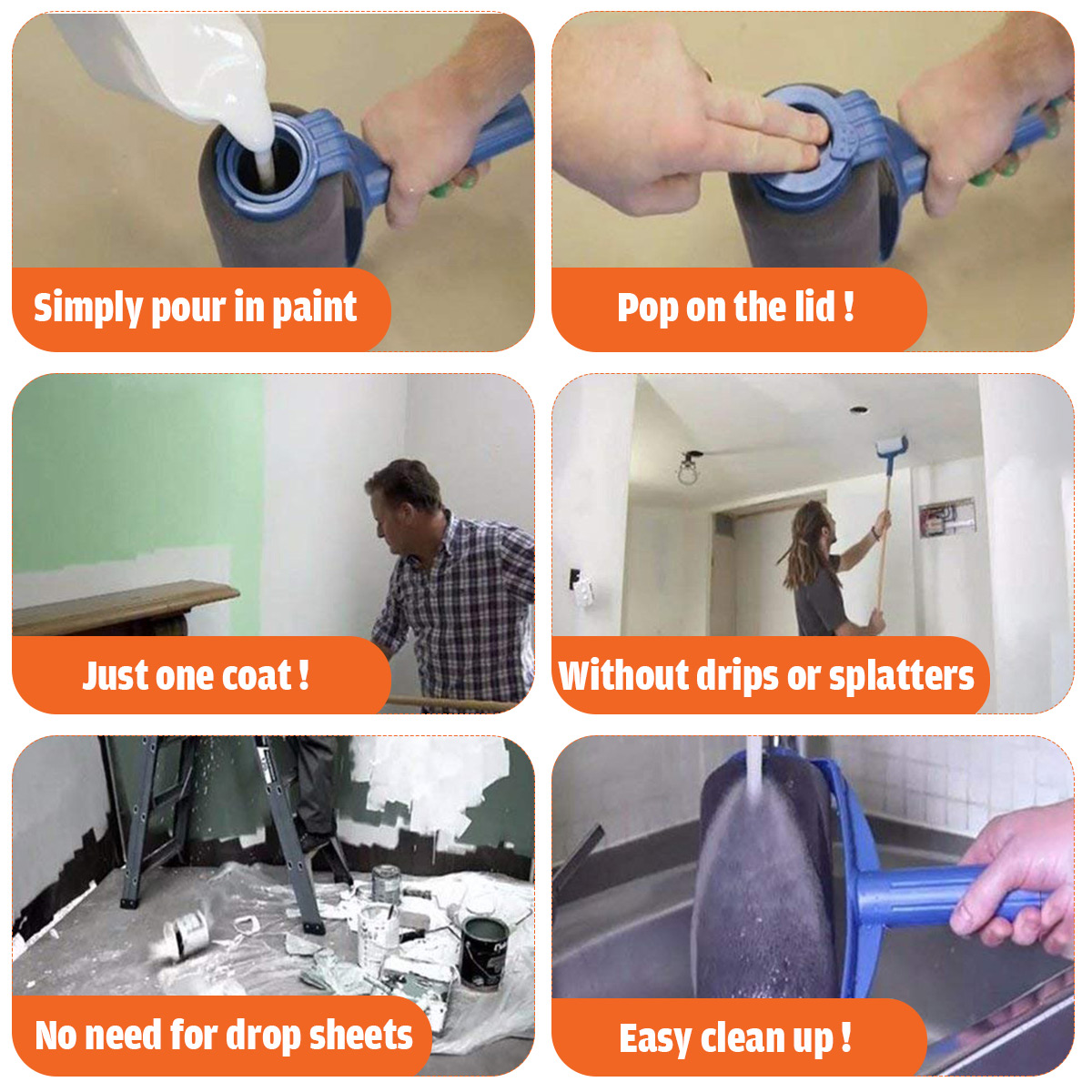 Simply pour in paint

Pop on the lid !

Just one coat !

Without drips or splatters

No need for drop sheets

Easy clean up !