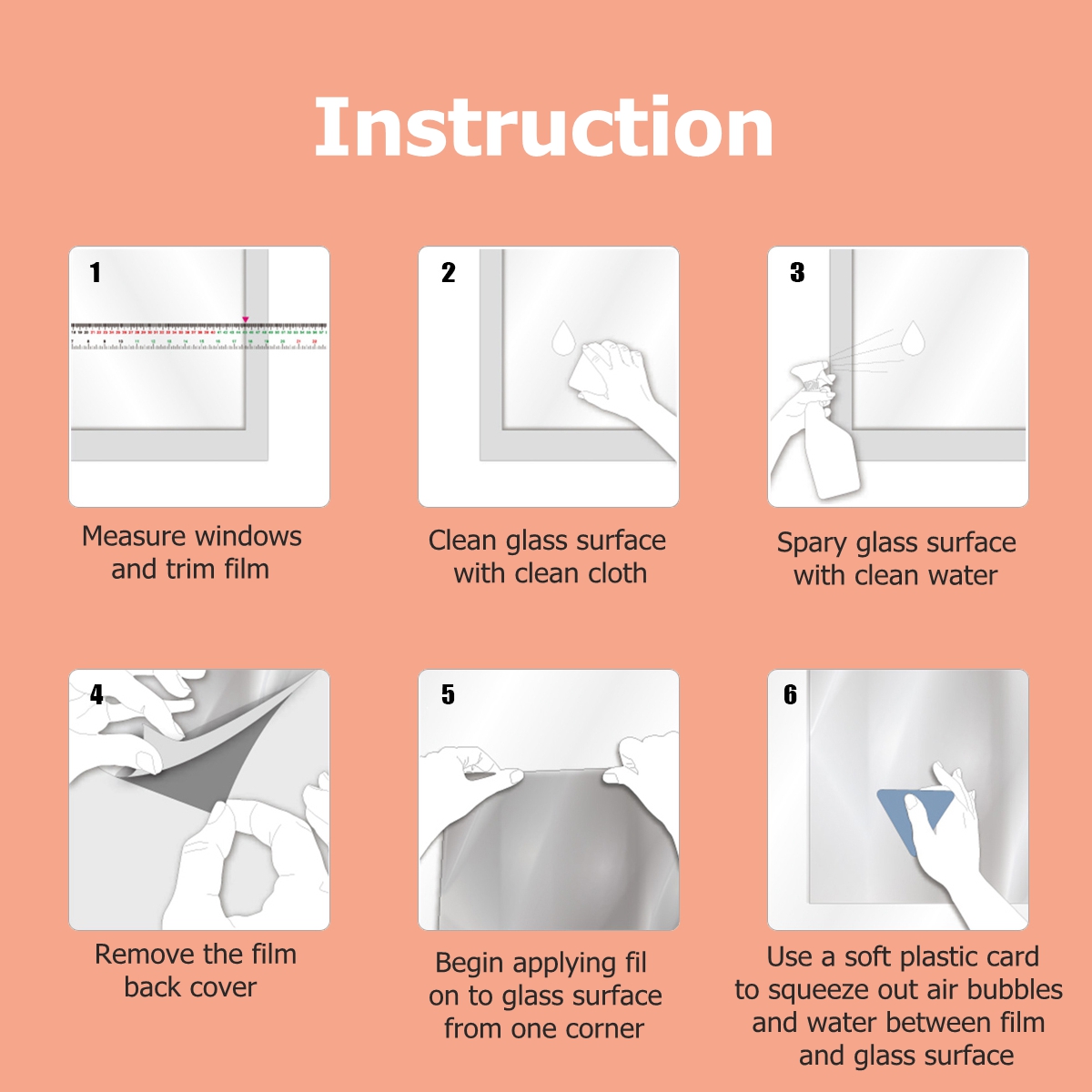 Instruction

1

Measure windows and trim film

2

Clean glass surface with clean cloth

3

Spary glass surface with clean water

4

Remove the film back cover

5

Begin applying fil on to glass surface from one corner

6

Use a soft plastic card to squeeze out air bubbles and water between film and glass surface