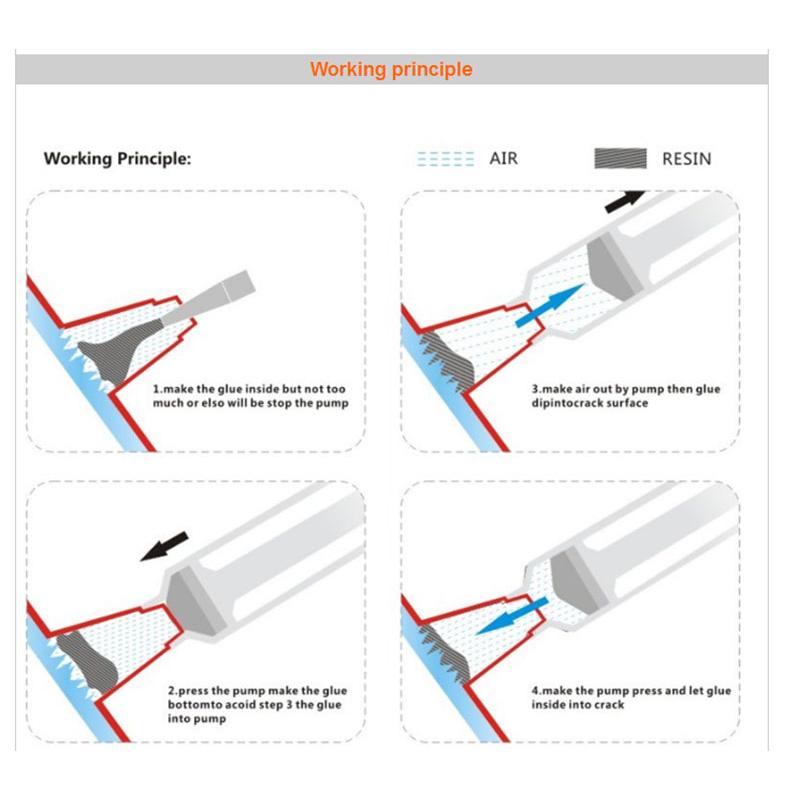 Working principle

Working Principle:

AIR

RESIN

1.make the glue inside but not too much or elso will be stop the pump

3.make air out by pump then glue dipintocrack surface

2.press the pump make the glue bottomto acoid step 3 the glue into pump

4.make the pump press and let glue inside into crack