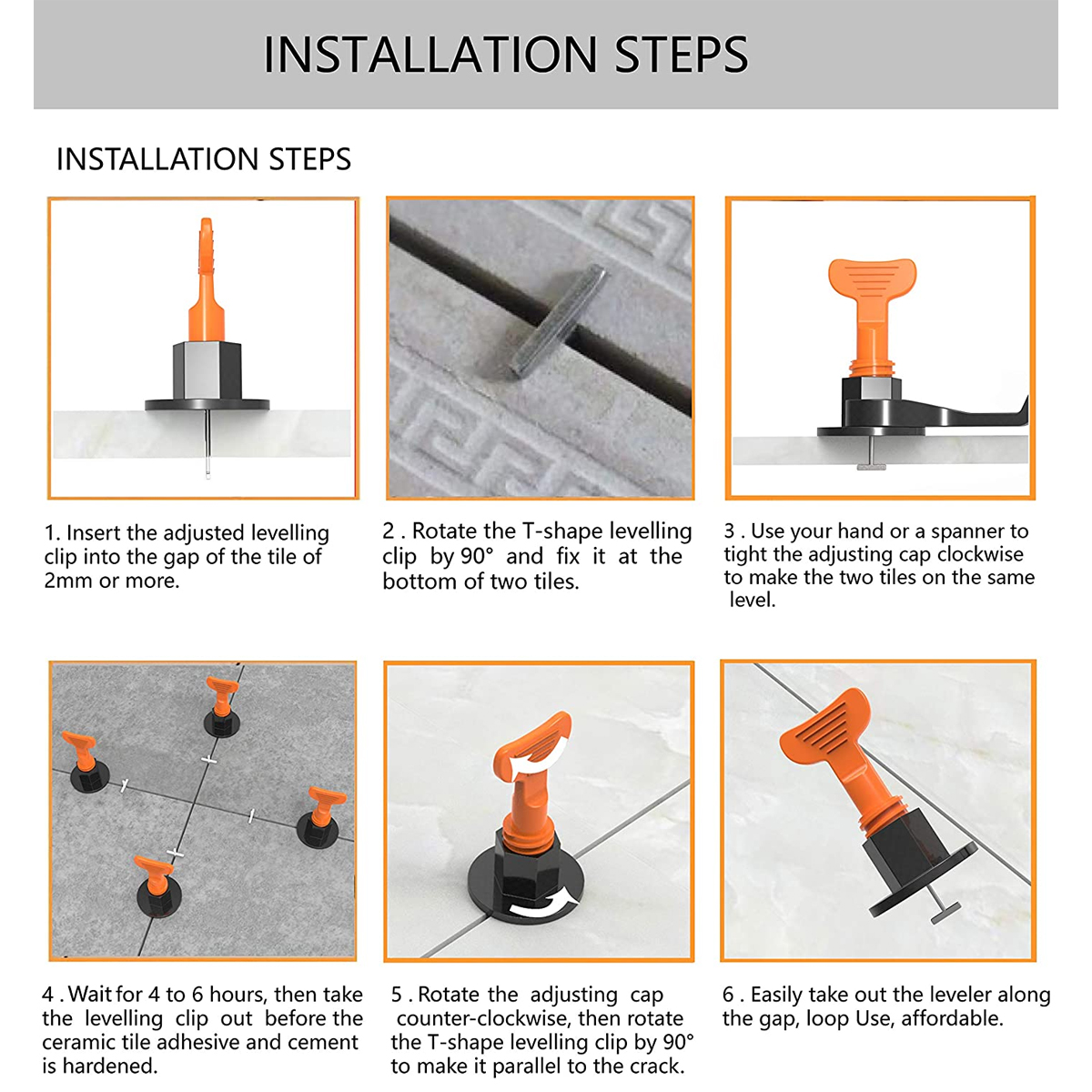 INSTALLATION STEPS

INSTALLATION STEPS

1. Insert the adjusted levelling clip into the gap of the tile of 2mm or more.

2 . Rotate the T-shape levelling clip by 90° and fix it at the bottom of two tiles.

3 . Use your hand or a spanner to tight the adjusting cap clockwise to make the two tiles on the same level.

4 . Wait for 4 to 6 hours, then take the levelling clip out before the ceramic tile adhesive and cement is hardened.

5 . Rotate the adjusting cap counter-clockwise, then rotate the T-shape levelling clip by 90° to make it parallel to the crack.

6 . Easily take out the leveler along the gap, loop Use, affordable.