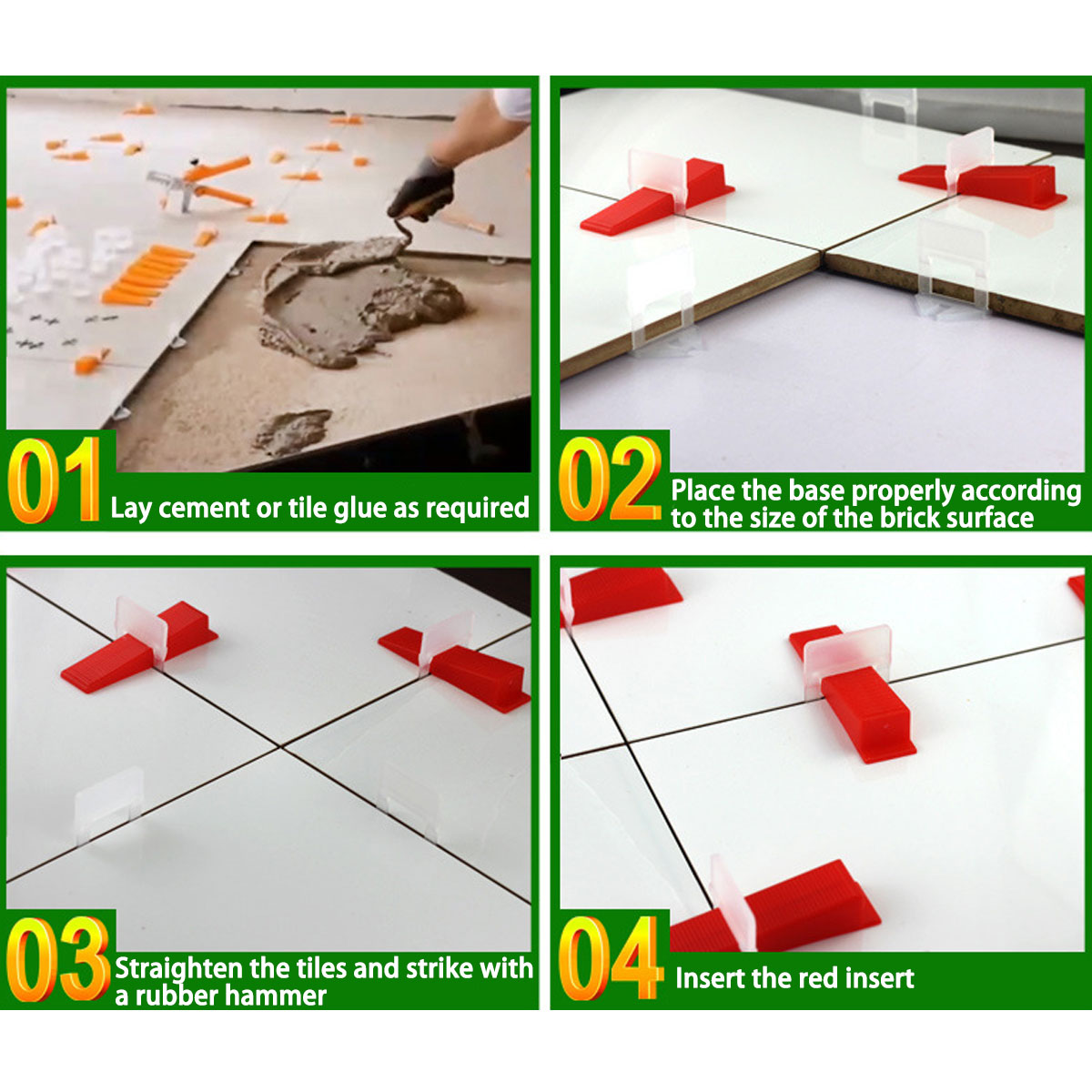 01 Lay cement or tile glue as required

02 Place the base properly according to the size of the brick surface

03 Straighten the tiles and strike with a rubber hammer

04 Insert the red insert