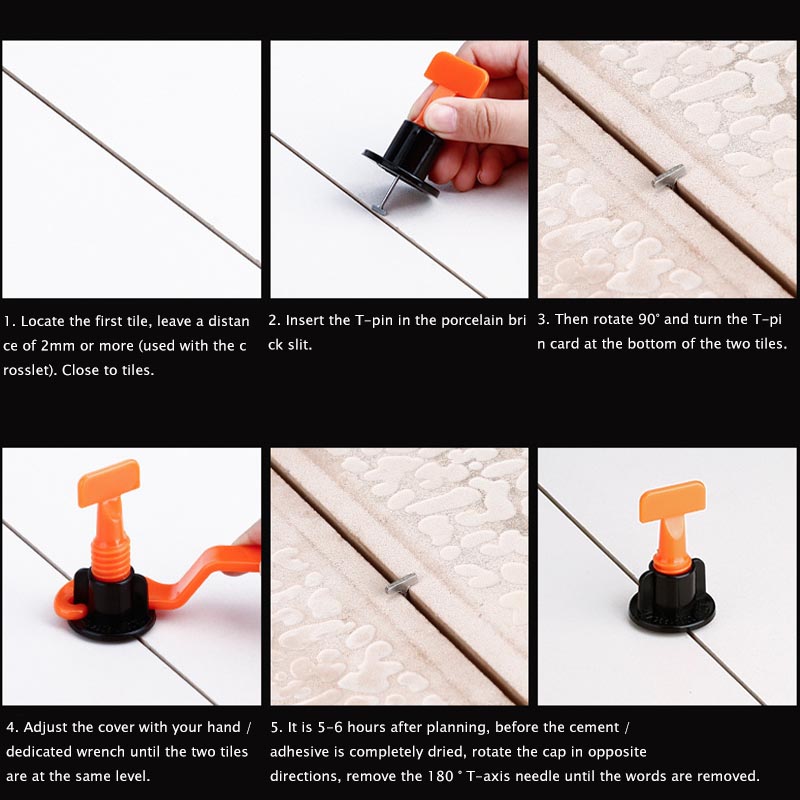 1. Locate the first tile, leave a distance of 2mm or more (used with the crosslet). Close to tiles.

2. Insert the T-pin in the porcelain brick slit.

3. Then rotate 90° and turn the T-pin card at the bottom of the two tiles.

4. Adjust the cover with your hand / dedicated wrench until the two tiles are at the same level.

5. It is 5-6 hours after planning, before the cement / adhesive is completely dried, rotate the cap in opposite directions, remove the 180 ° T-axis needle until the words are removed.