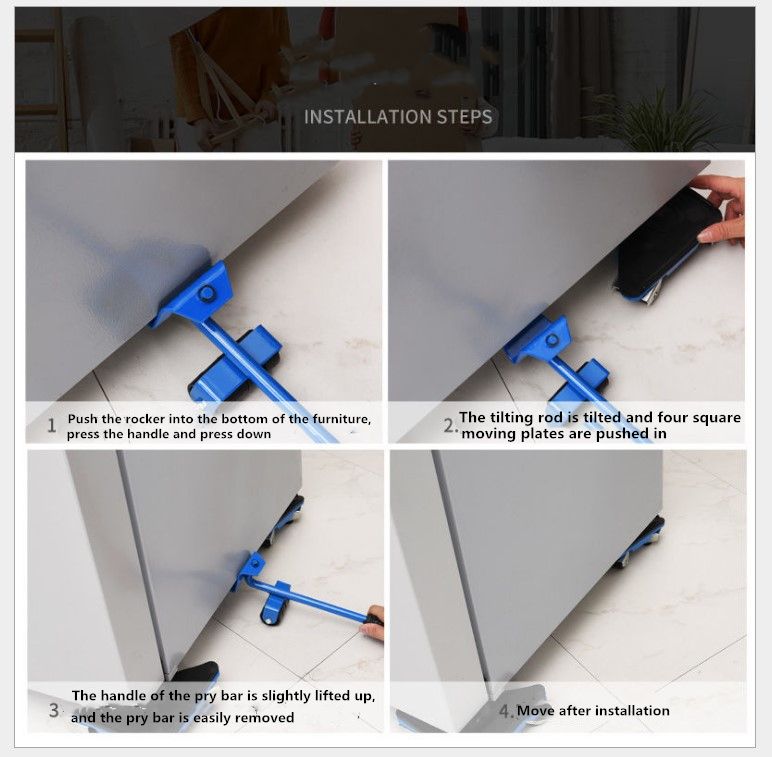 INSTALLATION STEPS

1 Push the rocker into the bottom of the furniture, press the handle and press down

2. The tilting rod is tilted and four square moving plates are pushed in

3 The handle of the pry bar is slightly lifted up, and the pry bar is easily removed

4. Move after installation