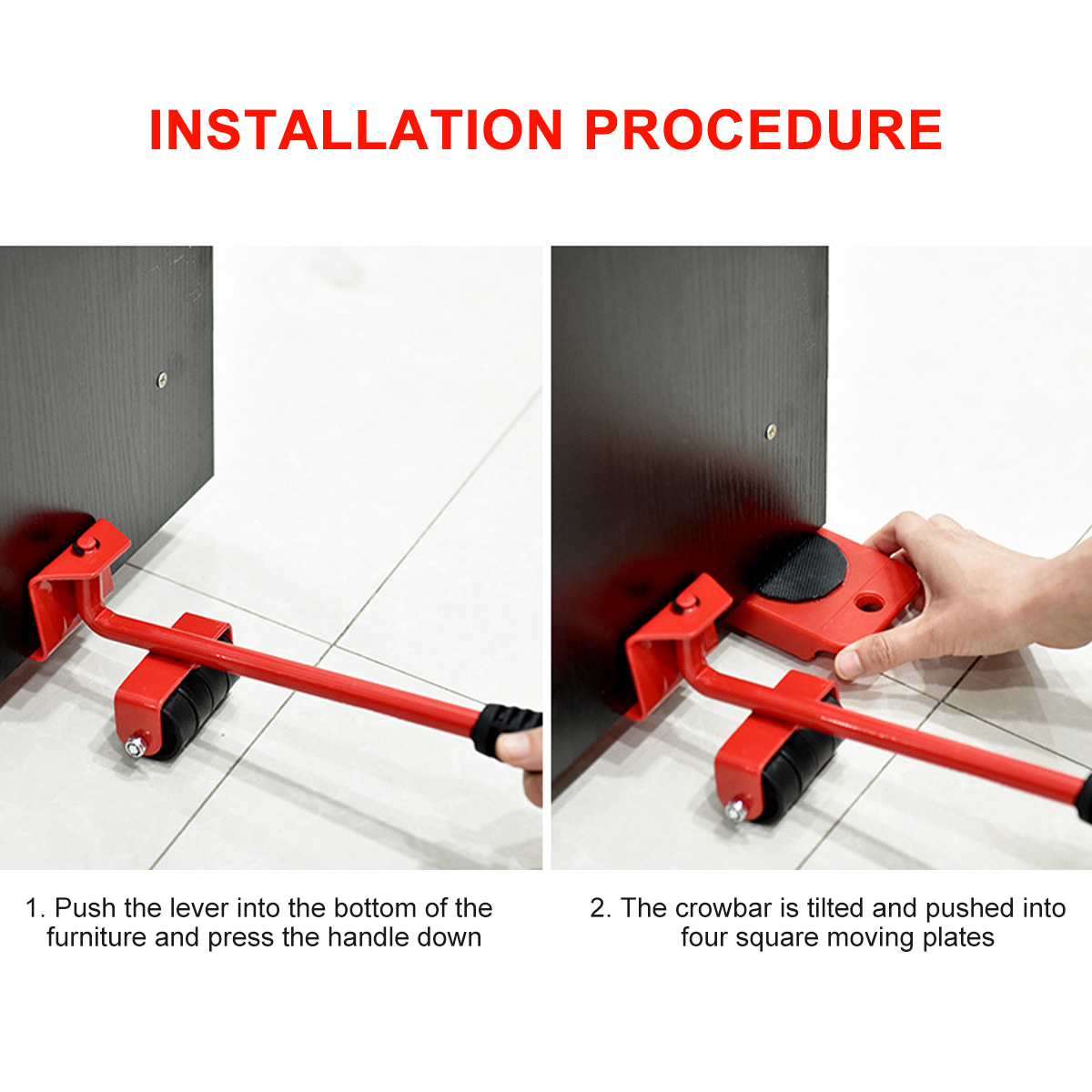 INSTALLATION PROCEDURE

1. Push the lever into the bottom of the furniture and press the handle down

2. The crowbar is tilted and pushed into four square moving plates