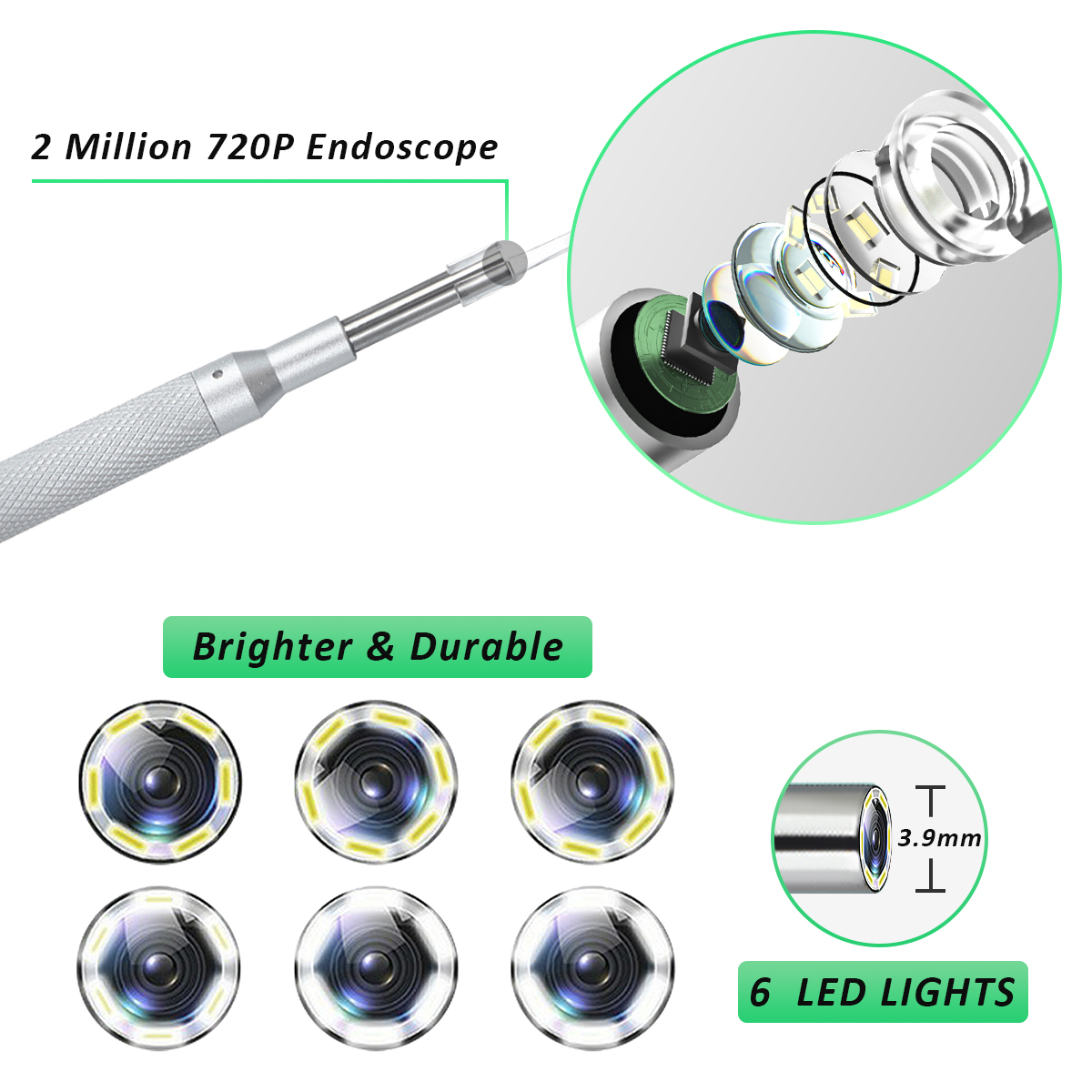 2 Million 720P Endoscope

Brighter & Durable

3.9mm

6 LED LIGHTS