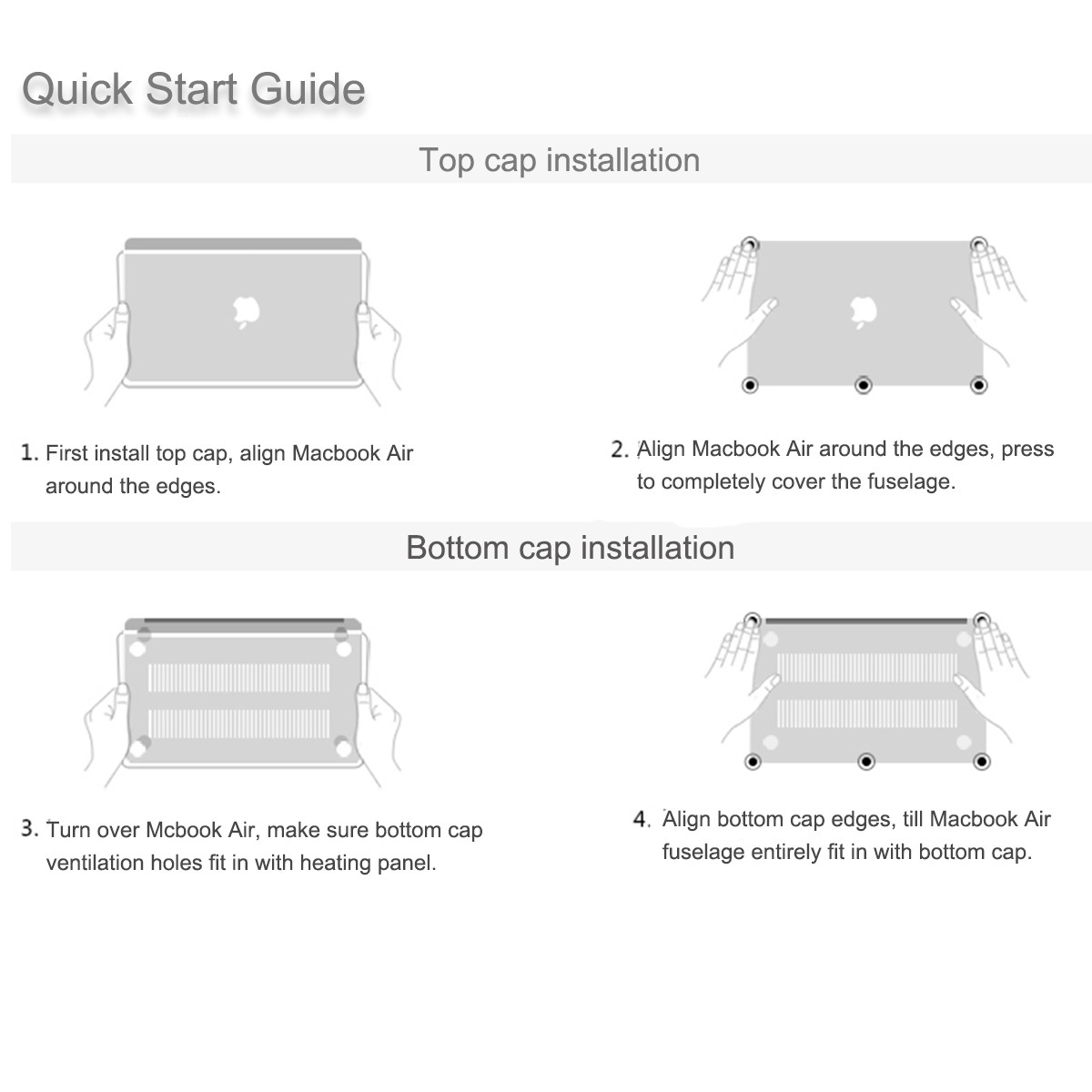 Quick Start Guide

Top cap installation

1. First install top cap, align Macbook Air around the edges.

2. Align Macbook Air around the edges, press to completely cover the fuselage.

Bottom cap installation

3. Turn over Mcbook Air, make sure bottom cap ventilation holes fit in with heating panel.

4. Align bottom cap edges, till Macbook Air fuselage entirely fit in with bottom cap.