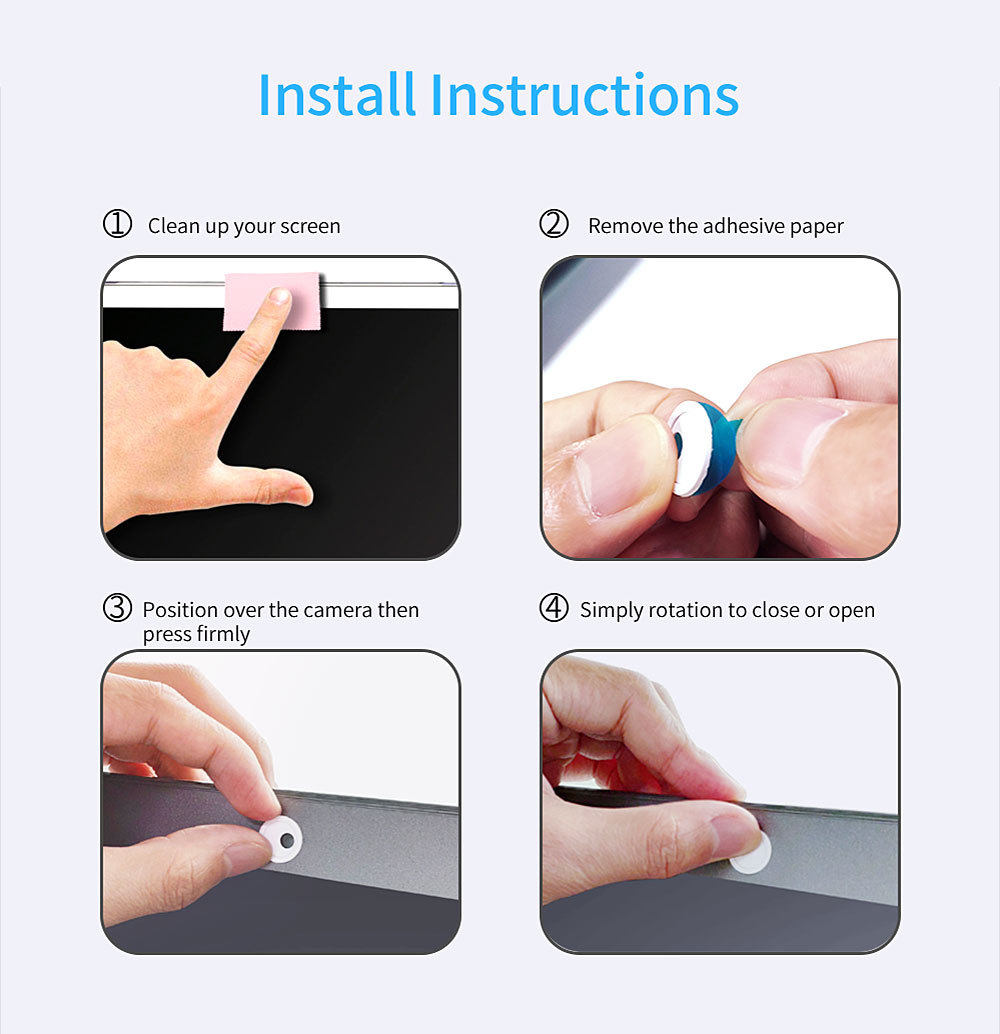 Install Instructions

① Clean up your screen

② Remove the adhesive paper

③ Position over the camera then press firmly

④ Simply rotation to close or open