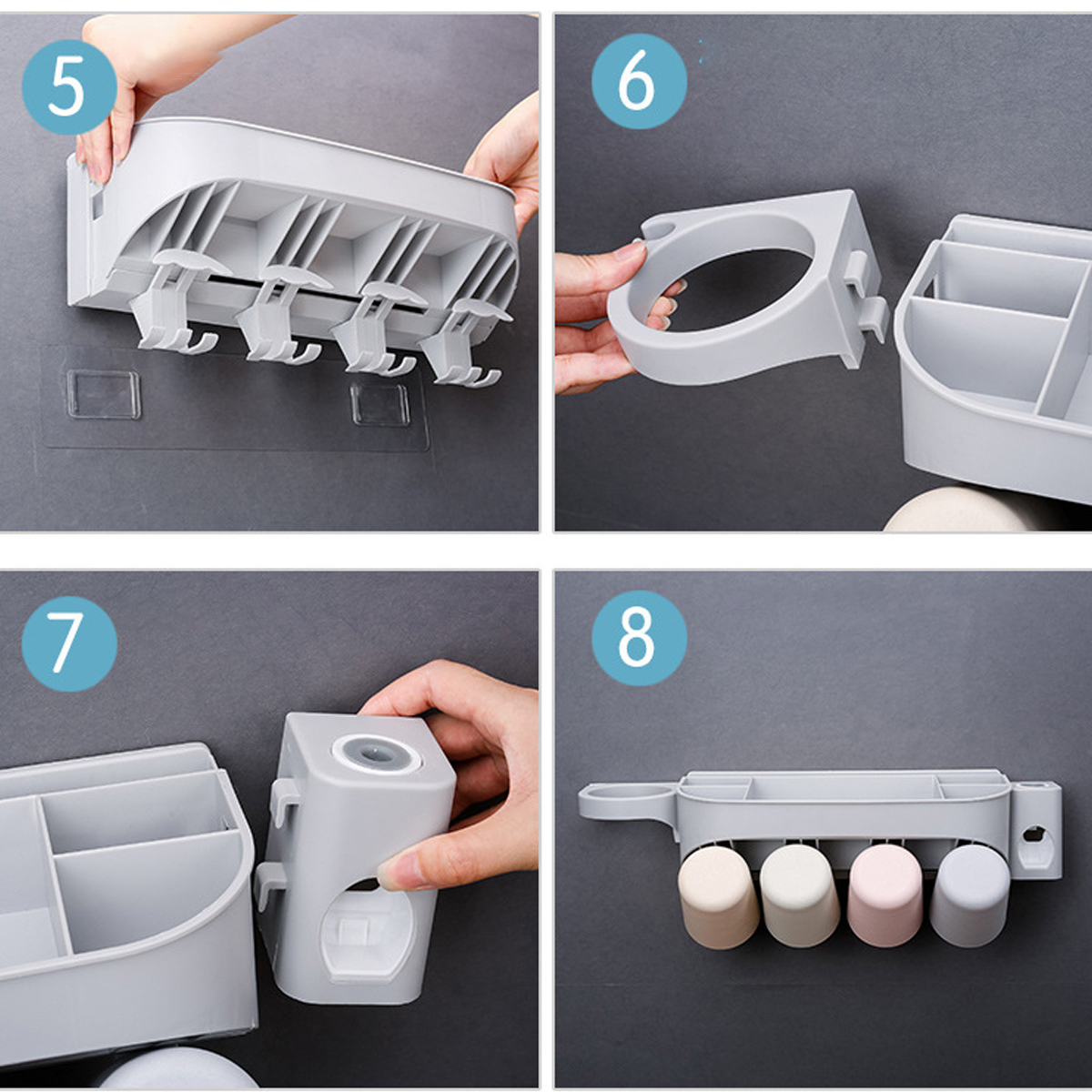 5

6

7

8