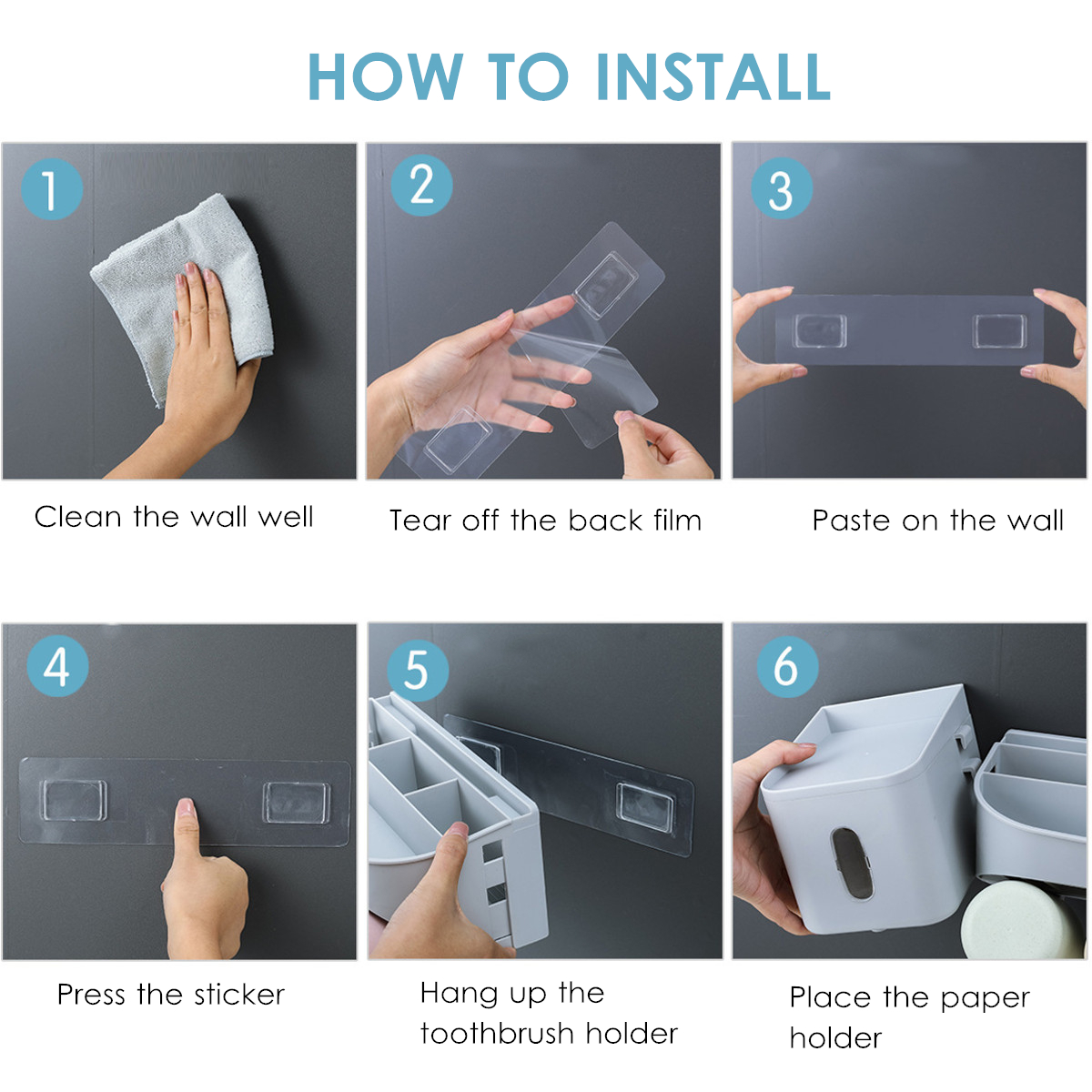 HOW TO INSTALL

1

Clean the wall well

2

Tear off the back film

3

Paste on the wall

4

Press the sticker

5

Hang up the toothbrush holder

6

Place the paper holder