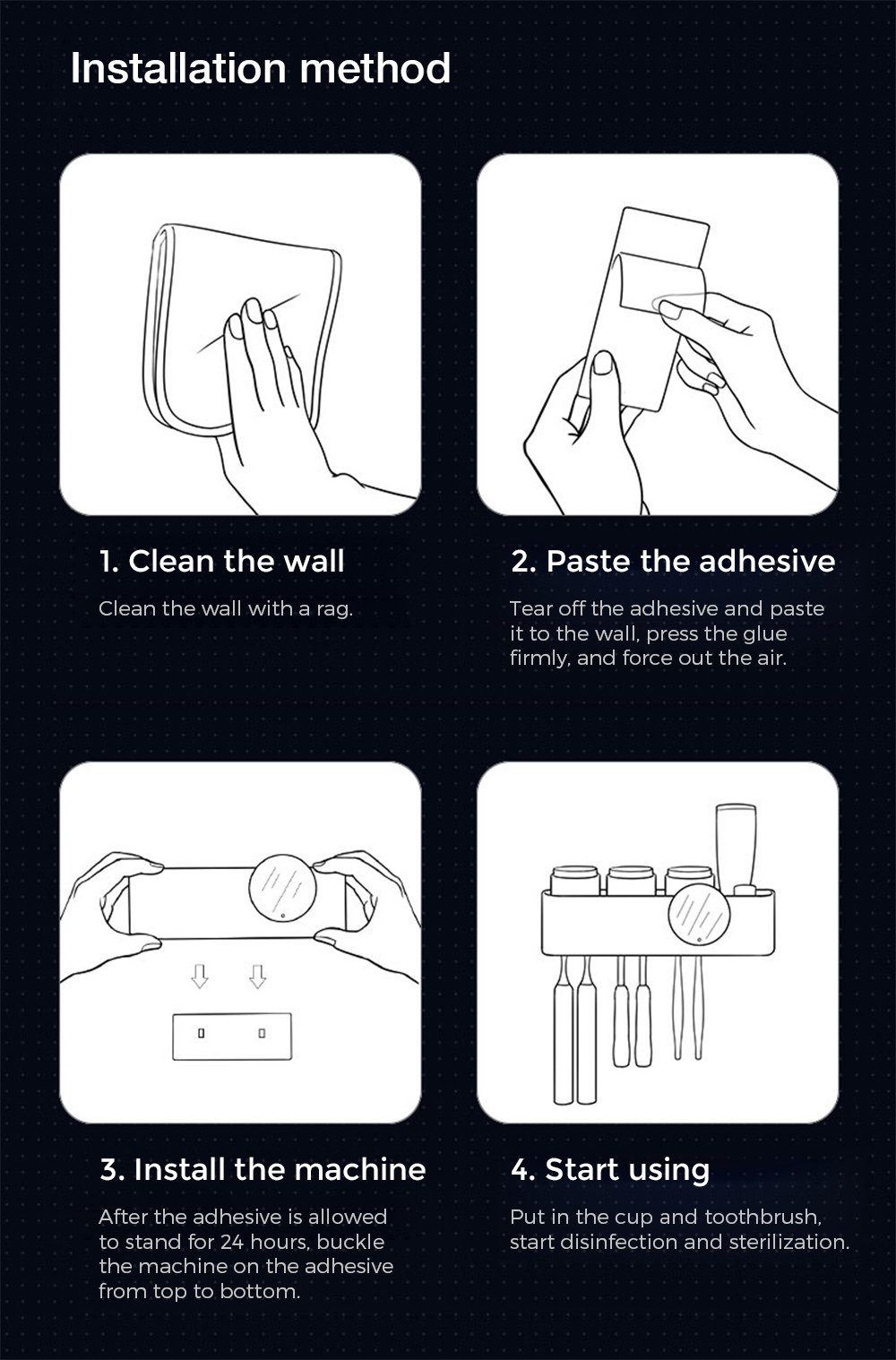 Installation method

1. Clean the wall

Clean the wall with a rag.

2. Paste the adhesive

Tear off the adhesive and paste it to the wall, press the glue firmly, and force out the air.

3. Install the machine

After the adhesive is allowed to stand for 24 hours, buckle the machine on the adhesive from top to bottom.

4. Start using

Put in the cup and toothbrush, start disinfection and sterilization.