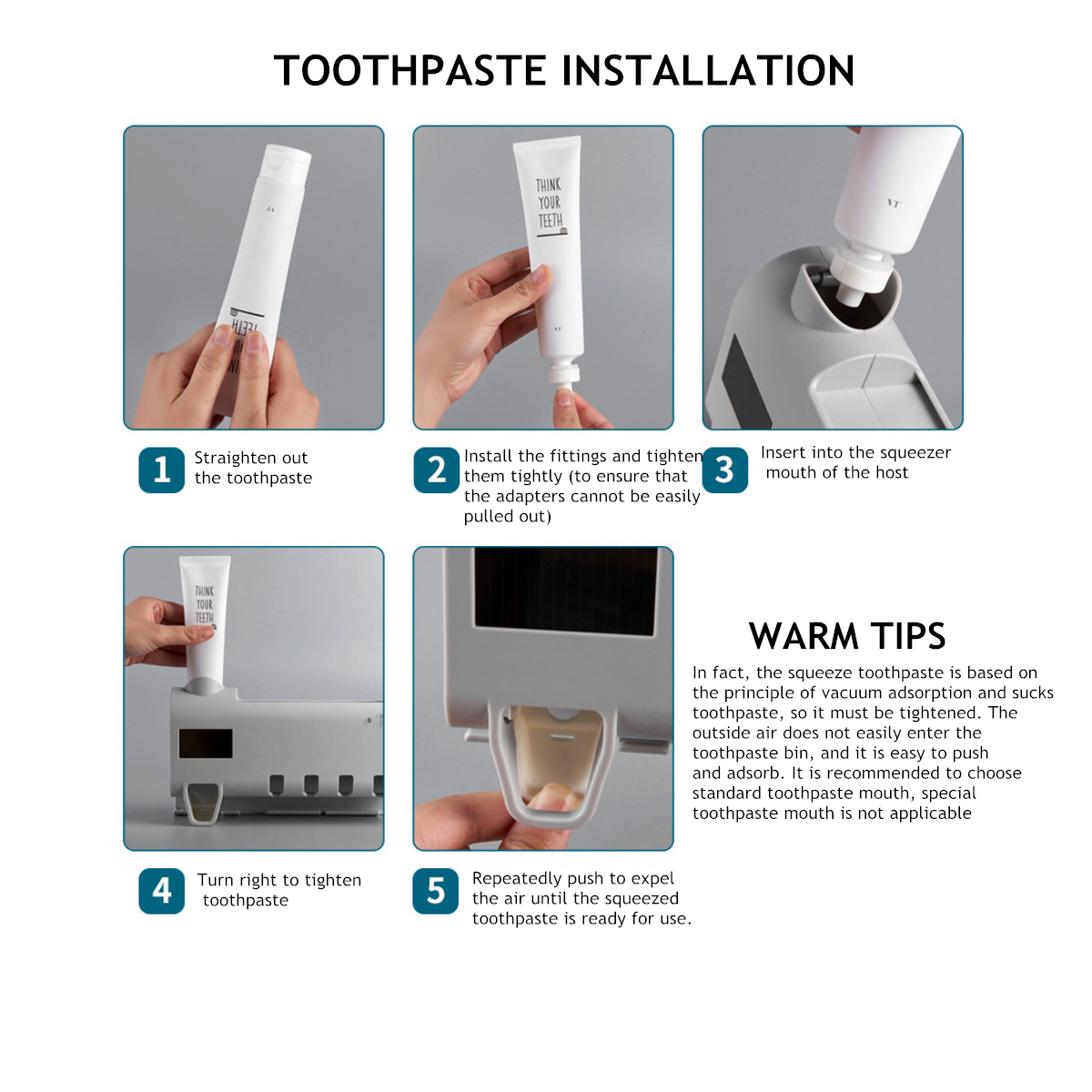 TOOTHPASTE INSTALLATION

THINK YOUR TEETH

1 Straighten out the toothpaste

2 Install the fittings and tighten them tightly (to ensure that the adapters cannot be easily pulled out)

3 Insert into the squeezer mouth of the host

THINK YOUR TEETH

4 Turn right to tighten toothpaste

5 Repeatedly push to expel the air until the squeezed toothpaste is ready for use.

WARM TIPS

In fact, the squeeze toothpaste is based on the principle of vacuum adsorption and sucks toothpaste, so it must be tightened. The outside air does not easily enter the toothpaste bin, and it is easy to push and adsorb. It is recommended to choose standard toothpaste mouth, special toothpaste mouth is not applicable