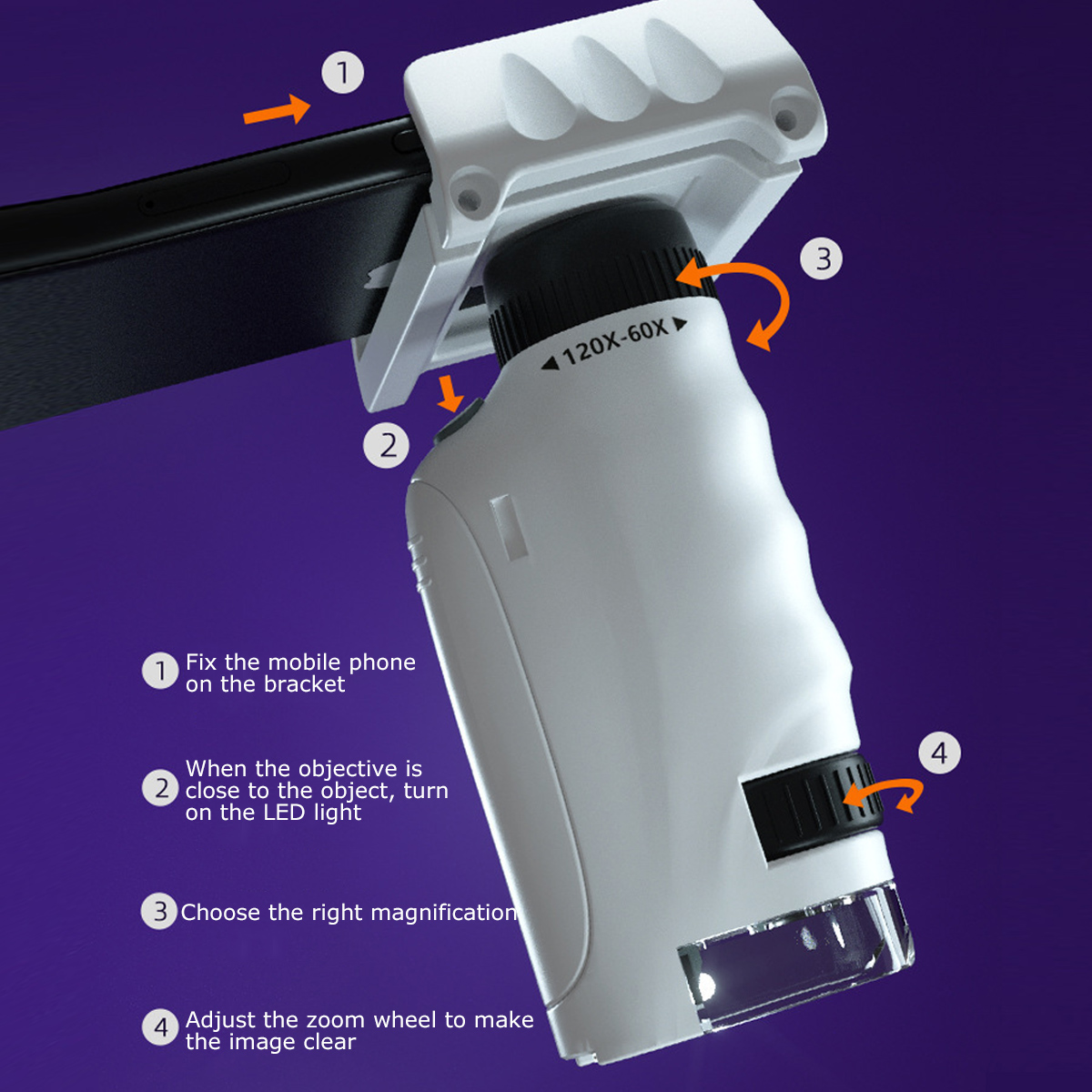 1

3

120X-60X

2

4

1 Fix the mobile phone on the bracket

2 When the objective is close to the object, turn on the LED light

3 Choose the right magnification

4 Adjust the zoom wheel to make the image clear