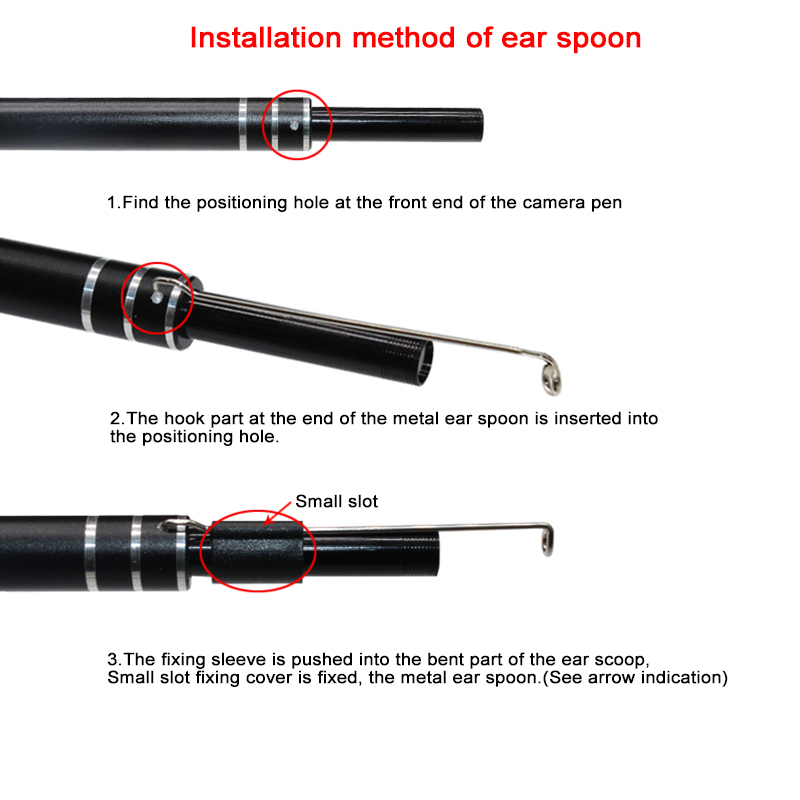 Installation method of ear spoon

1.Find the positioning hole at the front end of the camera pen

2.The hook part at the end of the metal ear spoon is inserted into the positioning hole.

Small slot

3.The fixing sleeve is pushed into the bent part of the ear scoop,
Small slot fixing cover is fixed, the metal ear spoon.(See arrow indication)