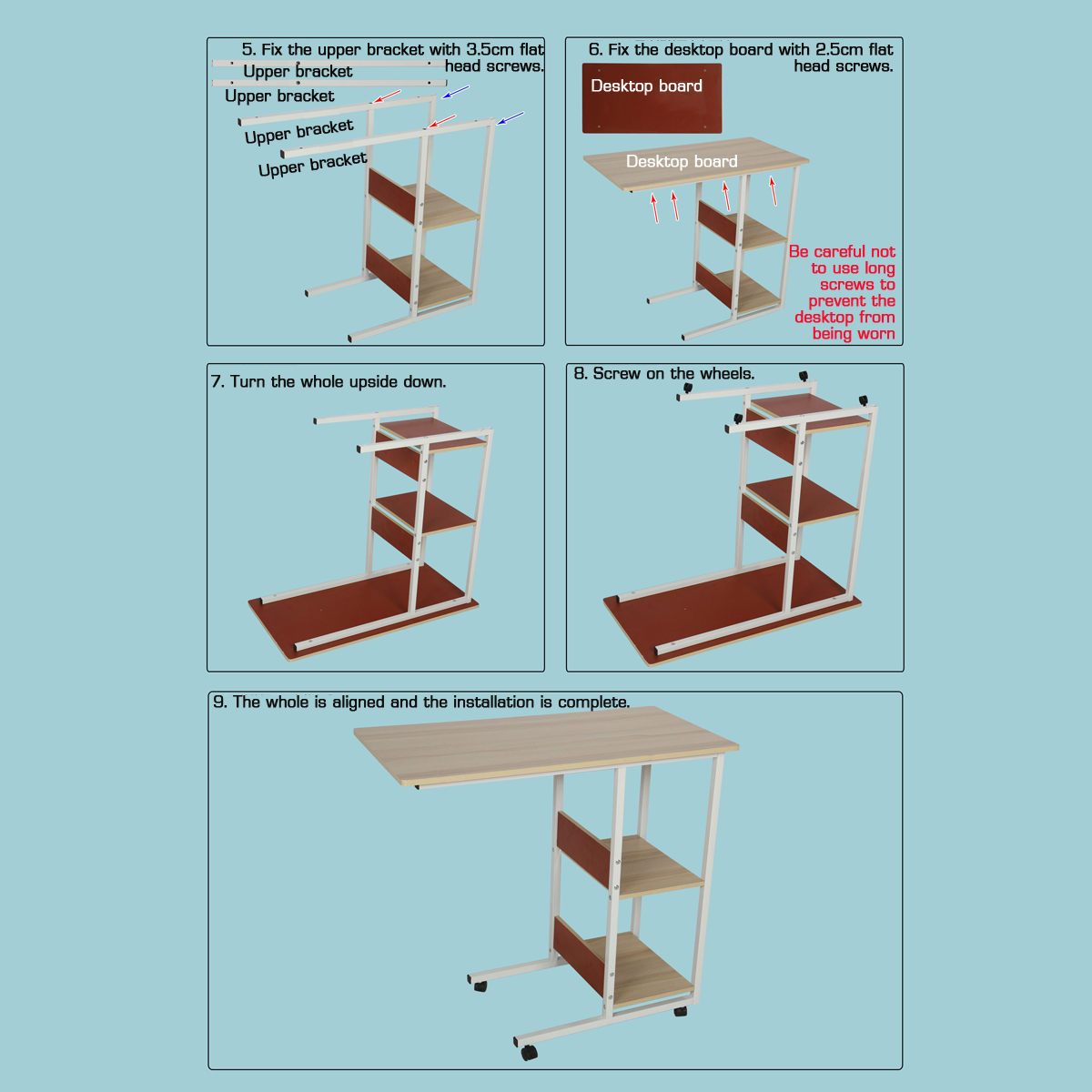 5. Fix the upper bracket with 3.5cm flat head screws.

Upper bracket

Upper bracket

Upper bracket

Upper bracket

6. Fix the desktop board with 2.5cm flat head screws.

Desktop board

Desktop board

Be careful not to use long screws to prevent the desktop from being worn

7. Turn the whole upside down.

8. Screw on the wheels.

9. The whole is aligned and the installation is complete.