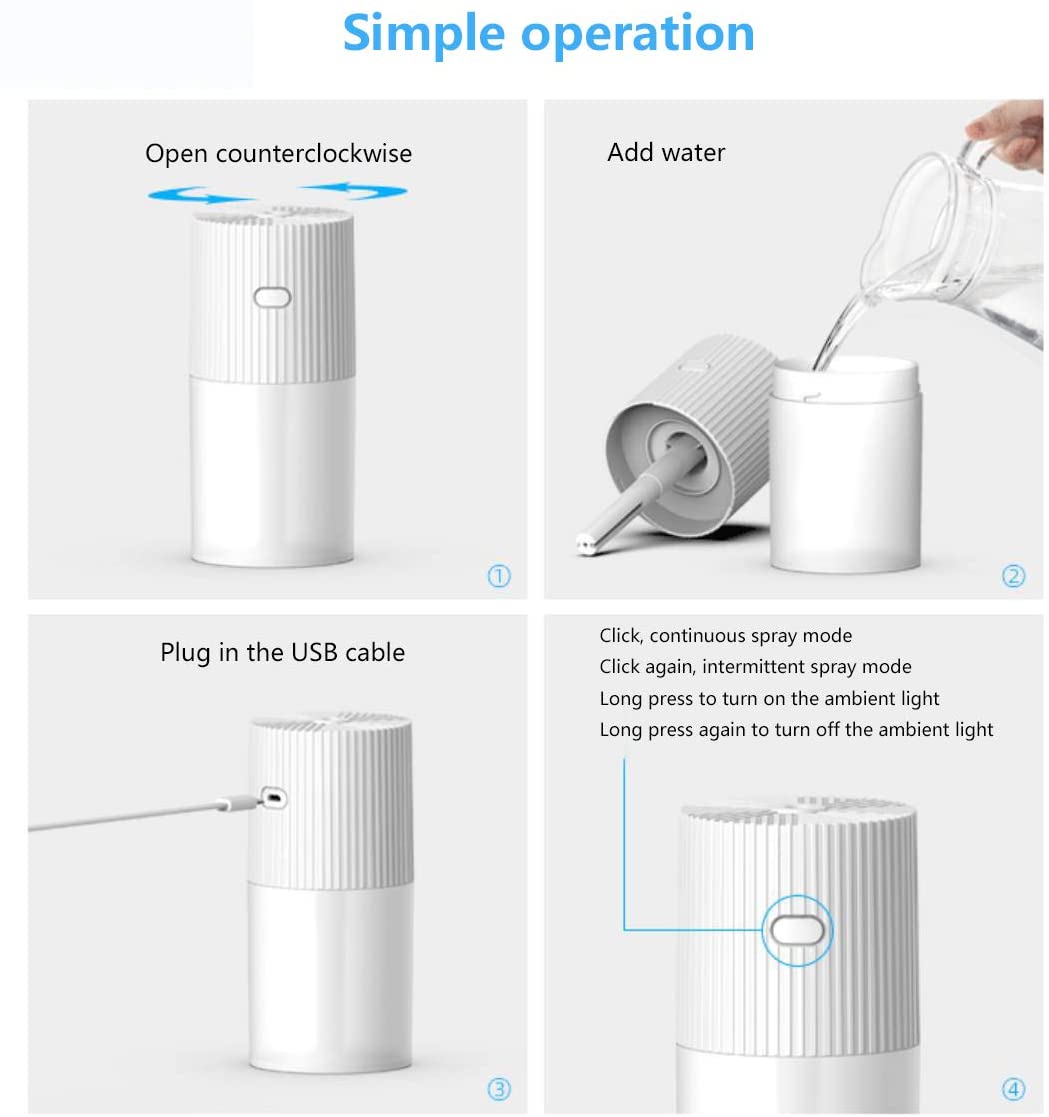 Simple operation

Open counterclockwise

①

Add water

②

Plug in the USB cable

③

Click, continuous spray mode
Click again, intermittent spray mode
Long press to turn on the ambient light
Long press again to turn off the ambient light

④