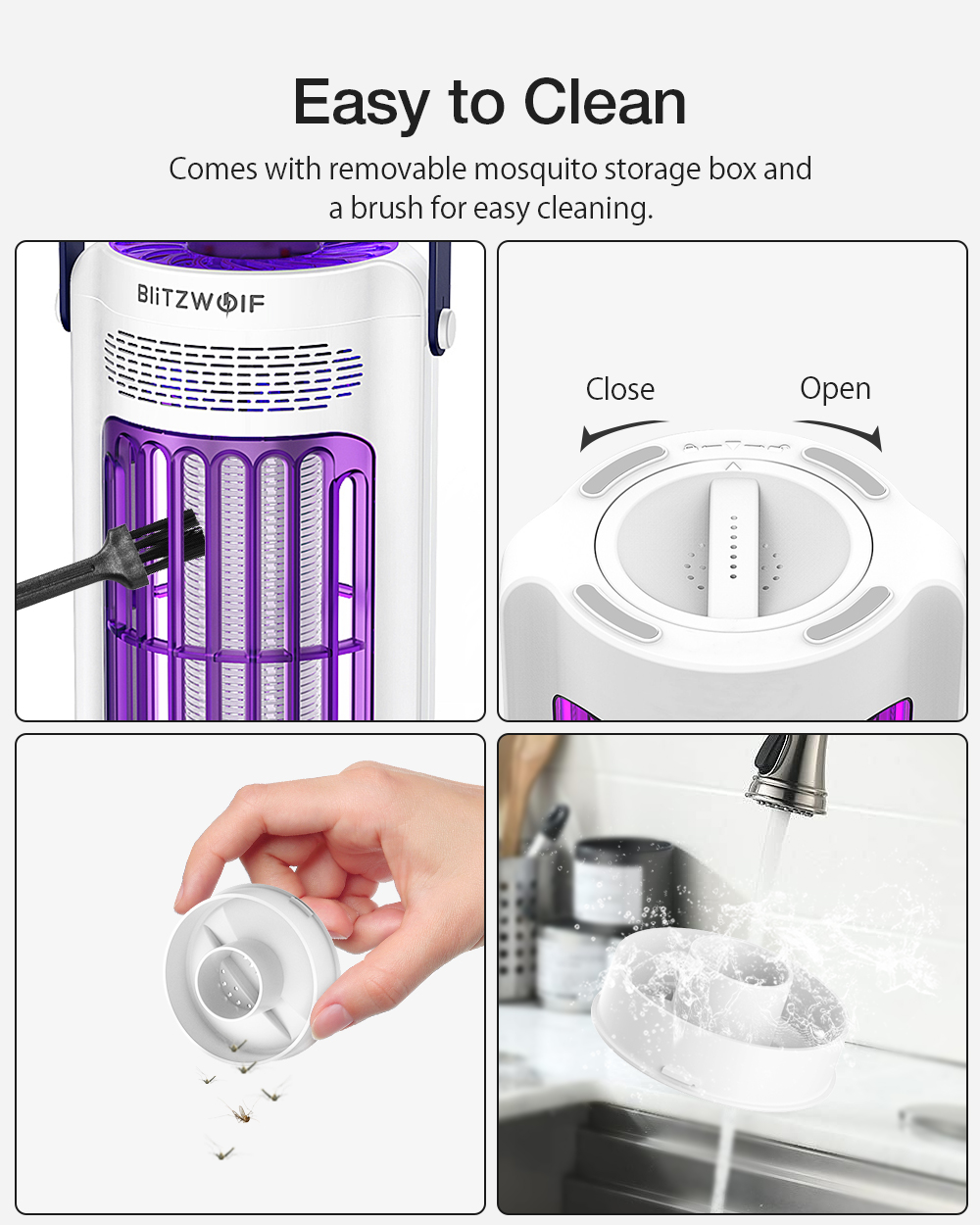 Easy to Clean

Comes with removable mosquito storage box and a brush for easy cleaning.

BlitzWolf

Close

Open