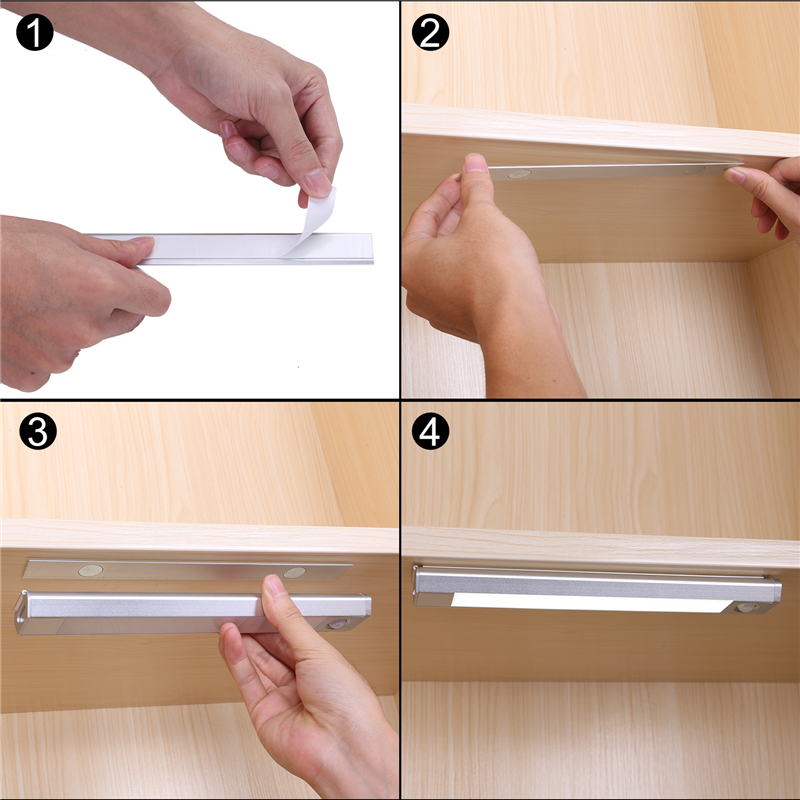 1

2

3

4