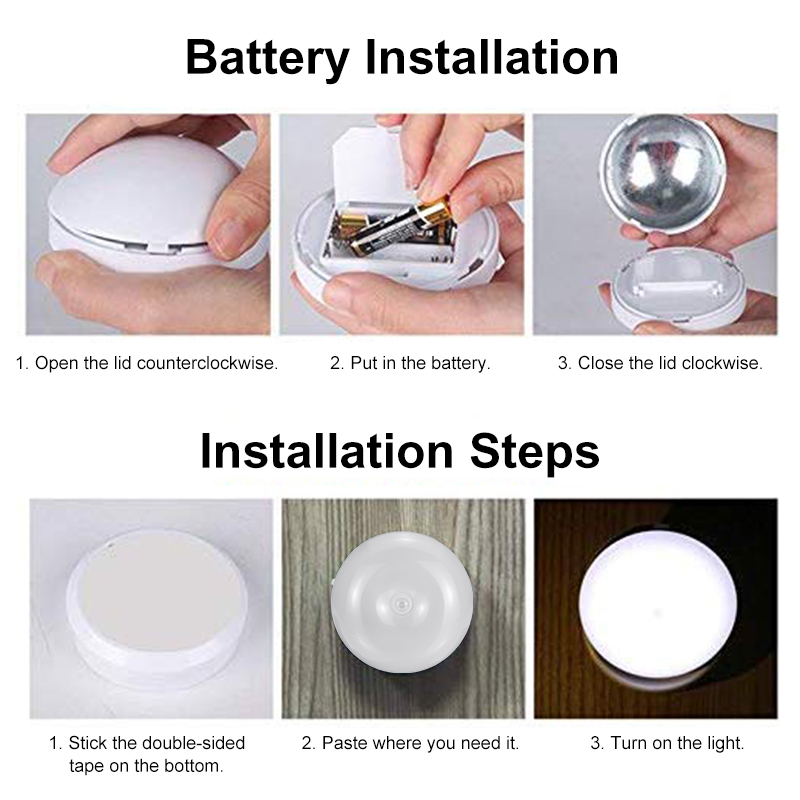 Battery Installation

1. Open the lid counterclockwise.

2. Put in the battery.

3. Close the lid clockwise.

Installation Steps

1. Stick the double-sided tape on the bottom.

2. Paste where you need it.

3. Turn on the light.