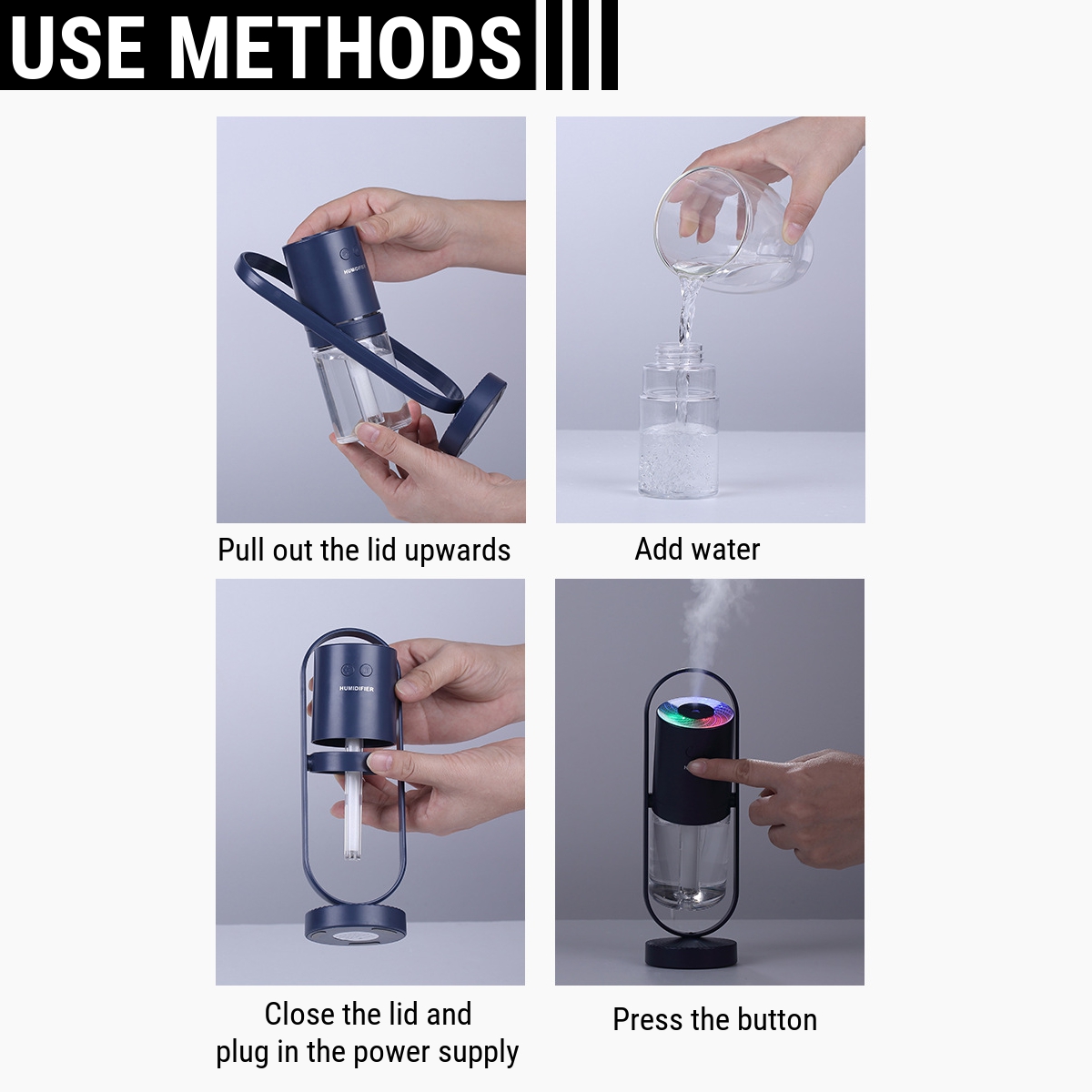 USE METHODS

HUMIDIFIER

Pull out the lid upwards

Add water

HUMIDIFIER

Close the lid and plug in the power supply

Press the button