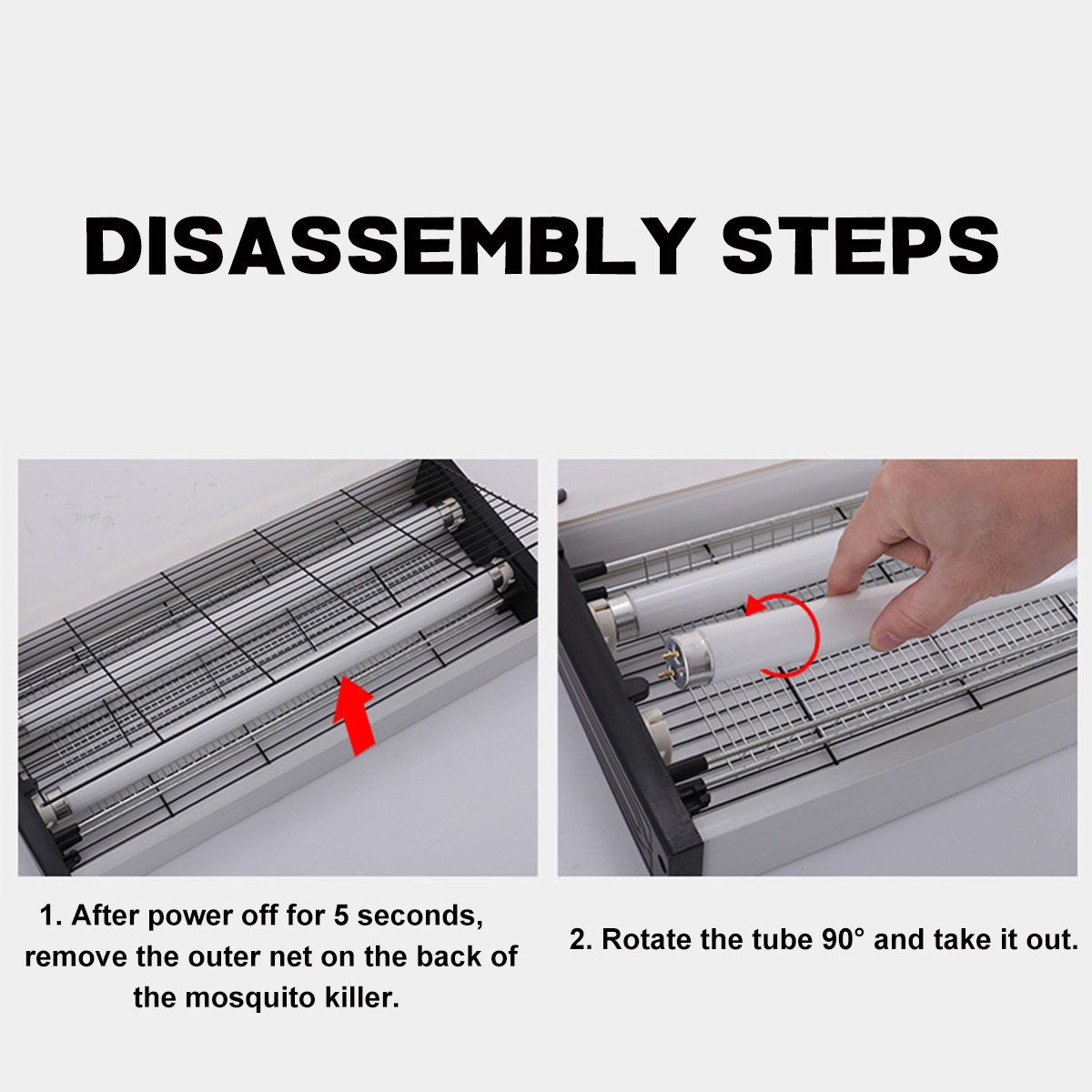 DISASSEMBLY STEPS

1. After power off for 5 seconds, remove the outer net on the back of the mosquito killer.

2. Rotate the tube 90° and take it out.