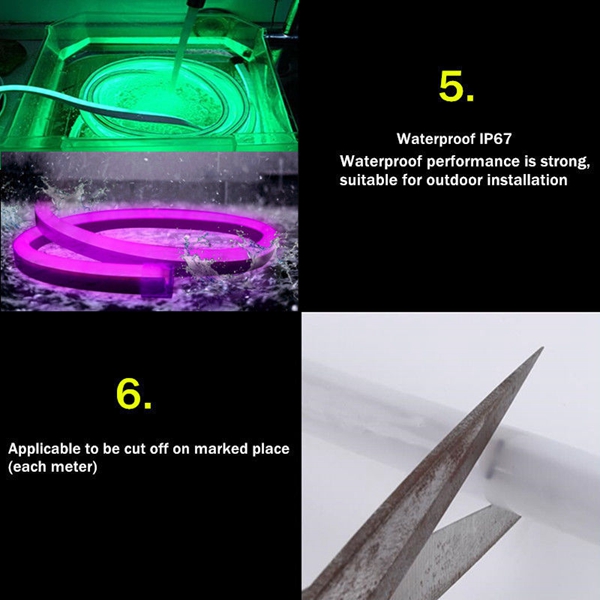 5.

Waterproof IP67
Waterproof performance is strong, suitable for outdoor installation

6.

Applicable to be cut off on marked place (each meter)