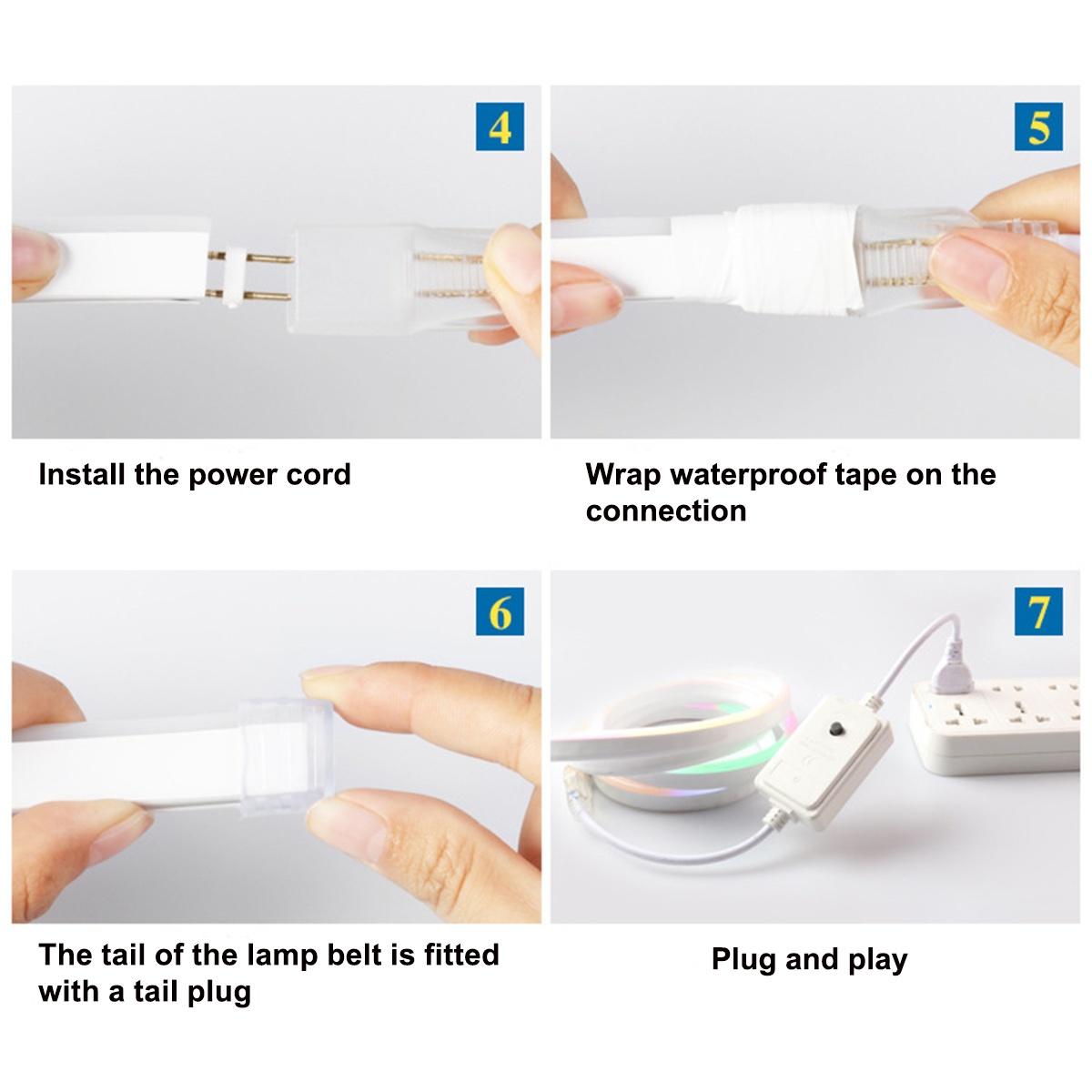 4

Install the power cord

5

Wrap waterproof tape on the connection

6

The tail of the lamp belt is fitted with a tail plug

7

Plug and play