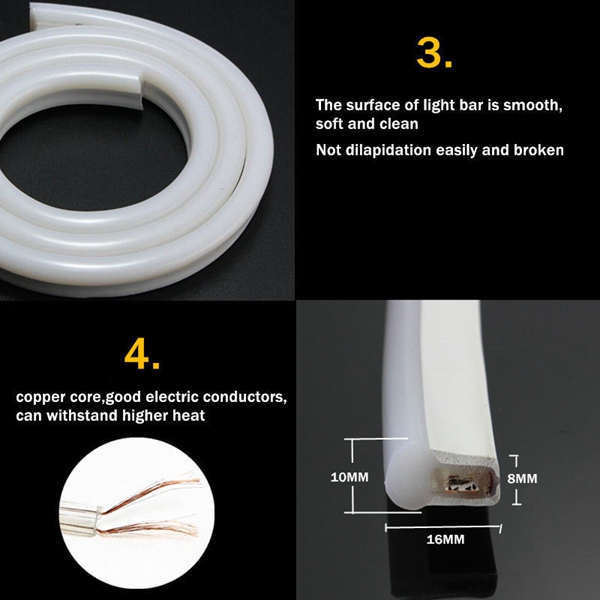 3.

The surface of light bar is smooth, soft and clean

Not dilapidation easily and broken

4.

copper core,good electric conductors, can withstand higher heat

10MM

8MM

16MM