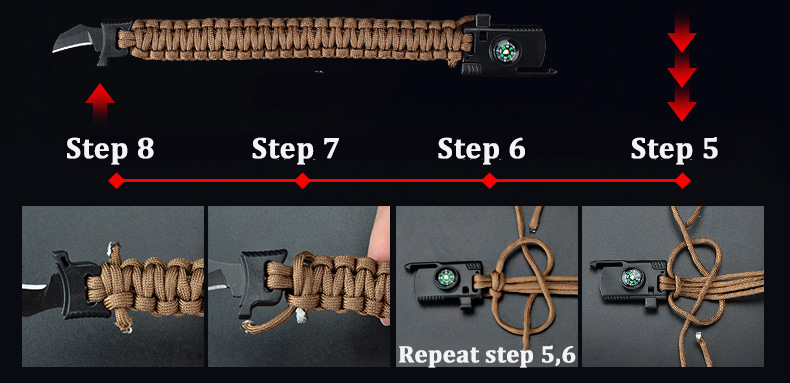 Step 8

Step 7

Step 6

Step 5

Repeat step 5,6