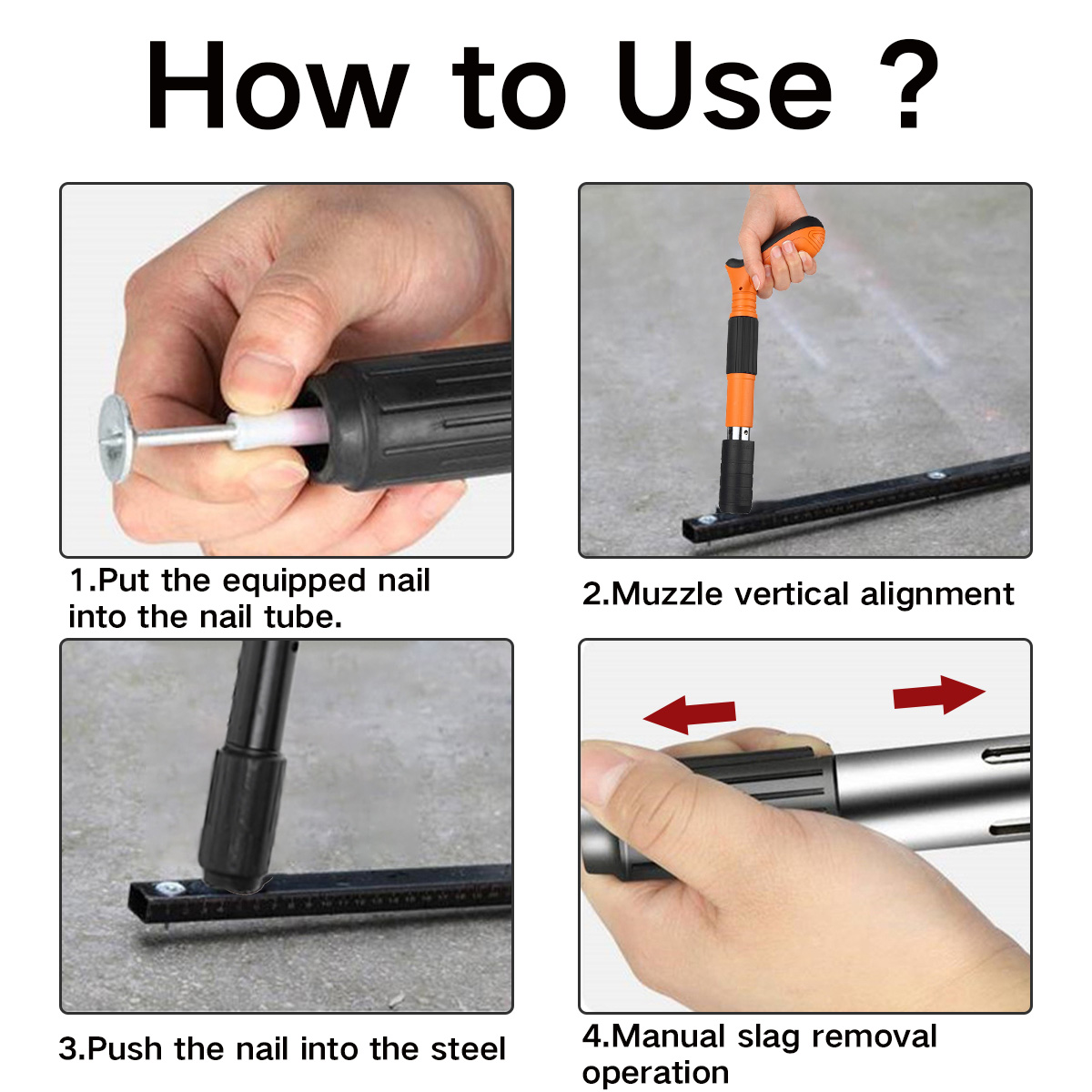 How to Use ?

1.Put the equipped nail into the nail tube.

2.Muzzle vertical alignment

3.Push the nail into the steel

4.Manual slag removal operation