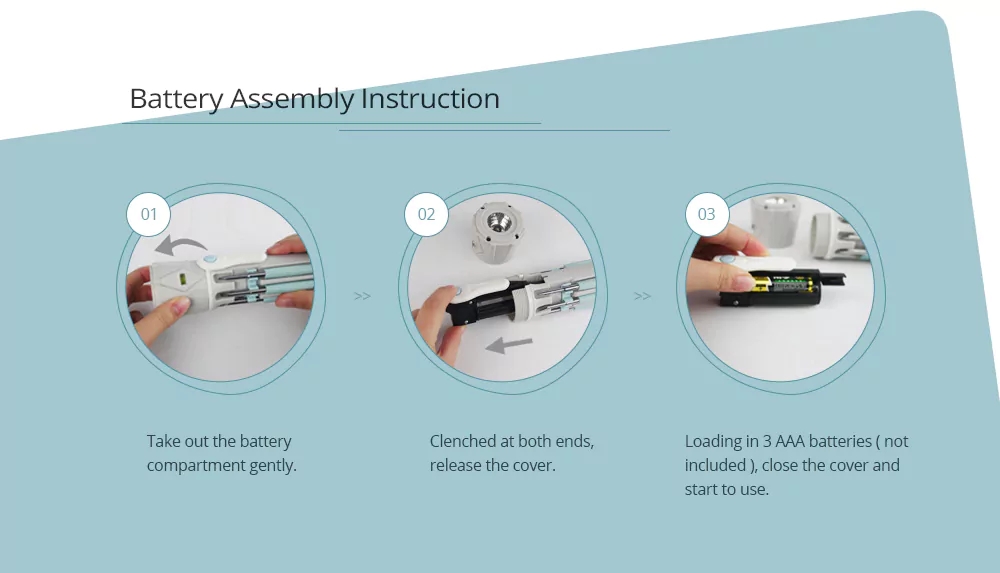 Battery Assembly Instruction

01

>>

02

>>

03

Take out the battery compartment gently.

Clenched at both ends, release the cover.

Loading in 3 AAA batteries ( not included ), close the cover and start to use.