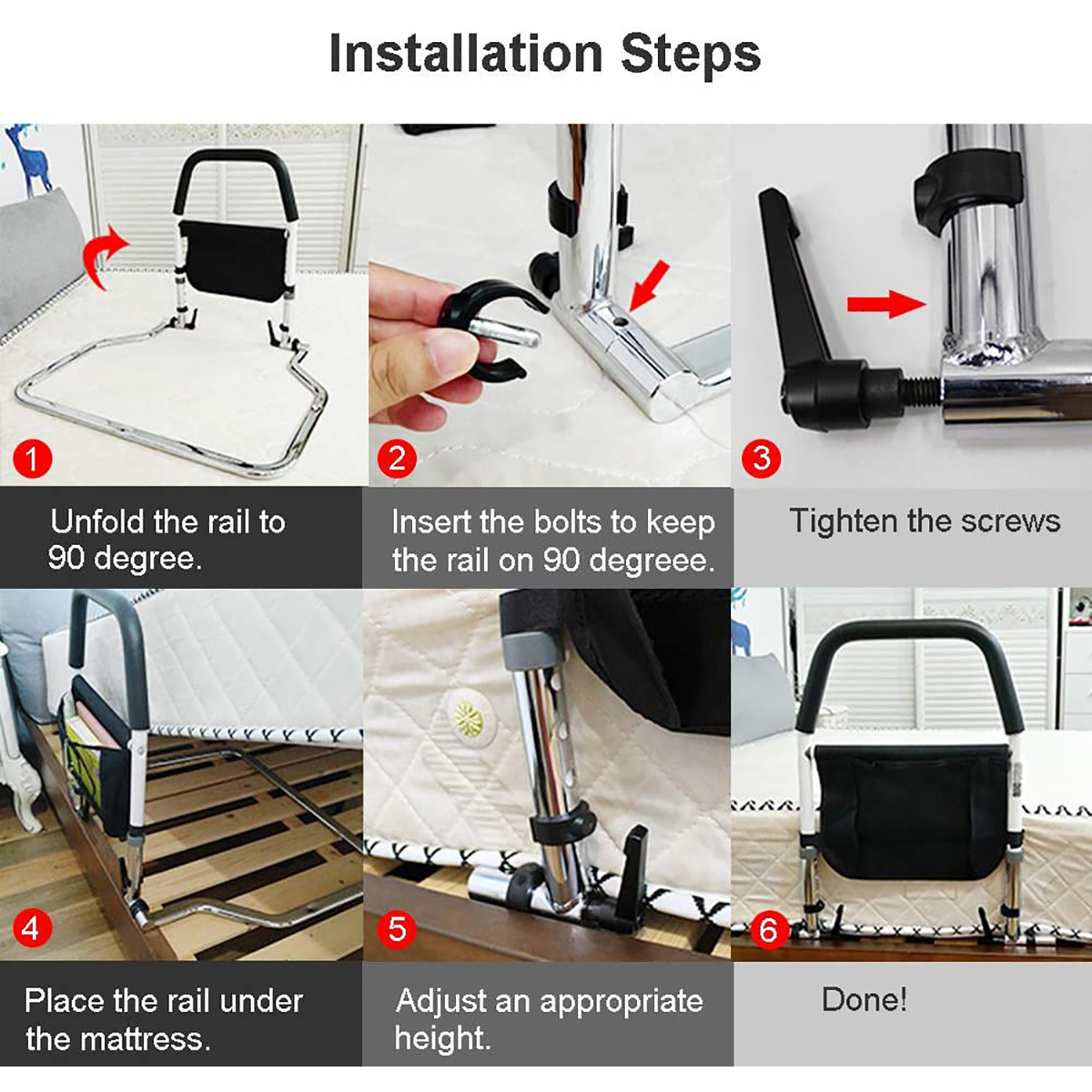 Installation Steps

1

Unfold the rail to 90 degree.

2

Insert the bolts to keep the rail on 90 degreee.

3

Tighten the screws

4

Place the rail under the mattress.

5

Adjust an appropriate height.

6

Done!