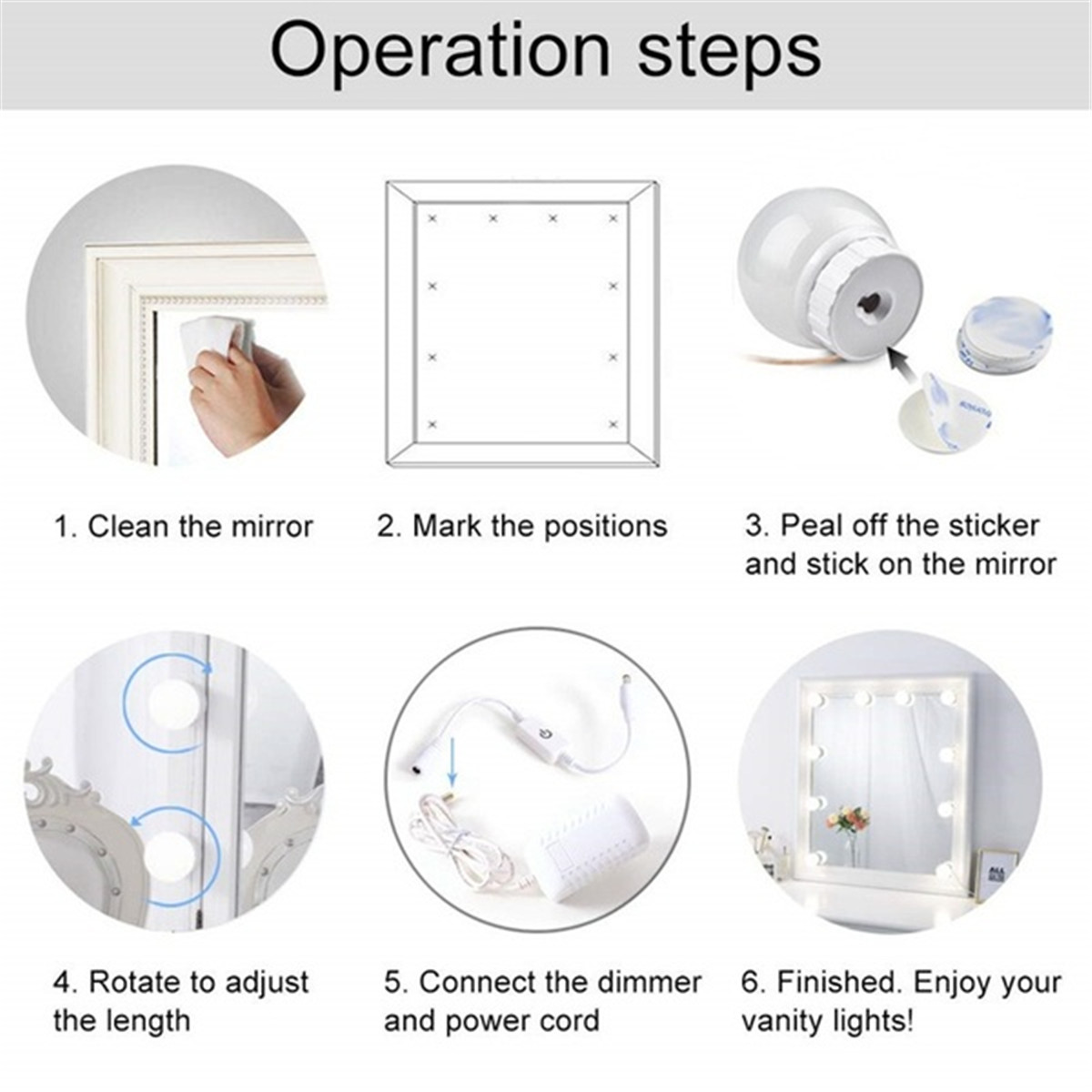 Operation steps

1. Clean the mirror

2. Mark the positions

3. Peal off the sticker and stick on the mirror

4. Rotate to adjust the length

5. Connect the dimmer and power cord

6. Finished. Enjoy your vanity lights!