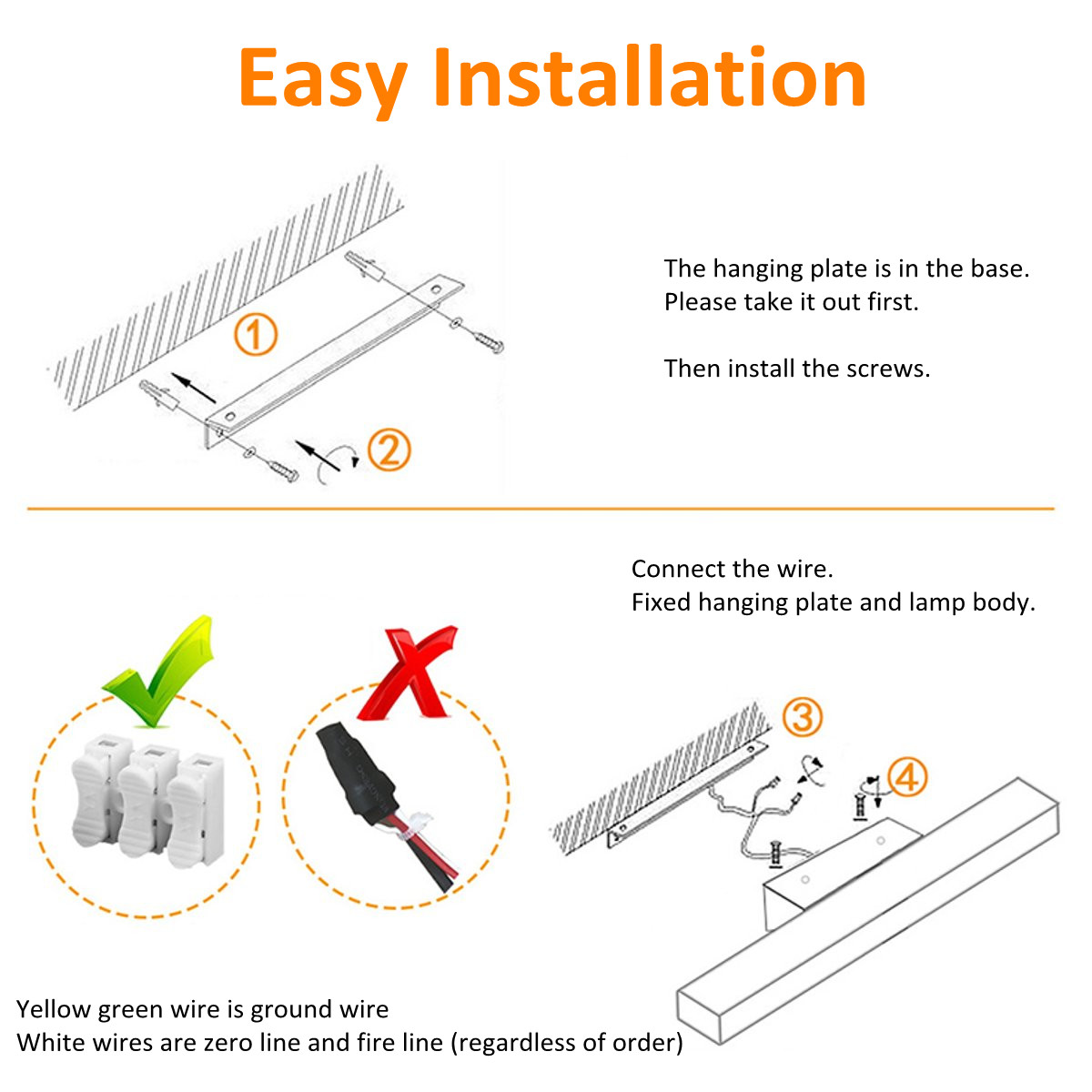 Easy Installation

①

②

The hanging plate is in the base.
Please take it out first.

Then install the screws.

Connect the wire.
Fixed hanging plate and lamp body.

③

④

Yellow green wire is ground wire
White wires are zero line and fire line (regardless of order)