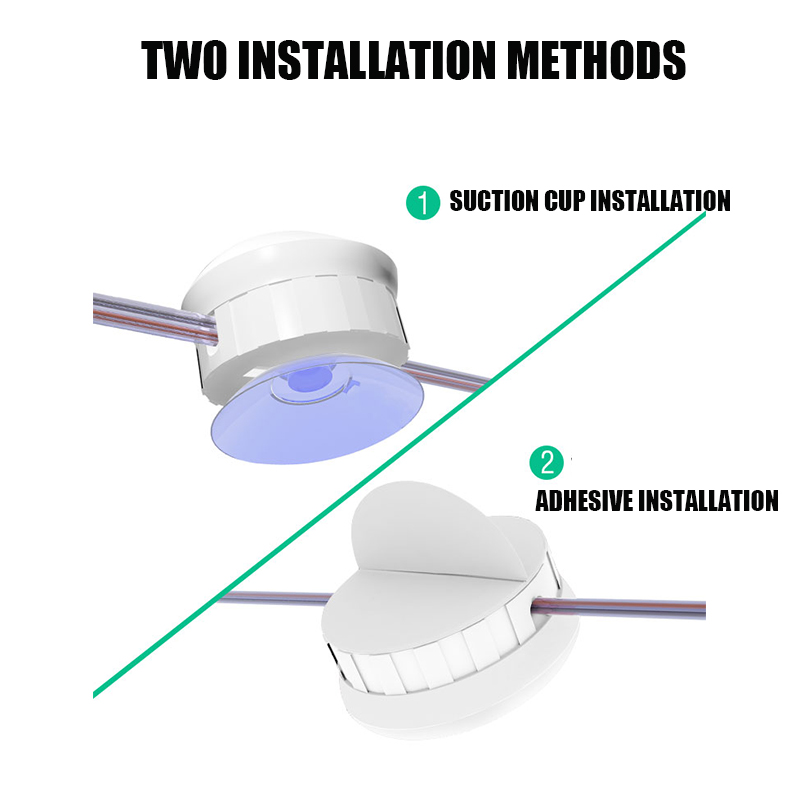 TWO INSTALLATION METHODS

1 SUCTION CUP INSTALLATION

2 ADHESIVE INSTALLATION